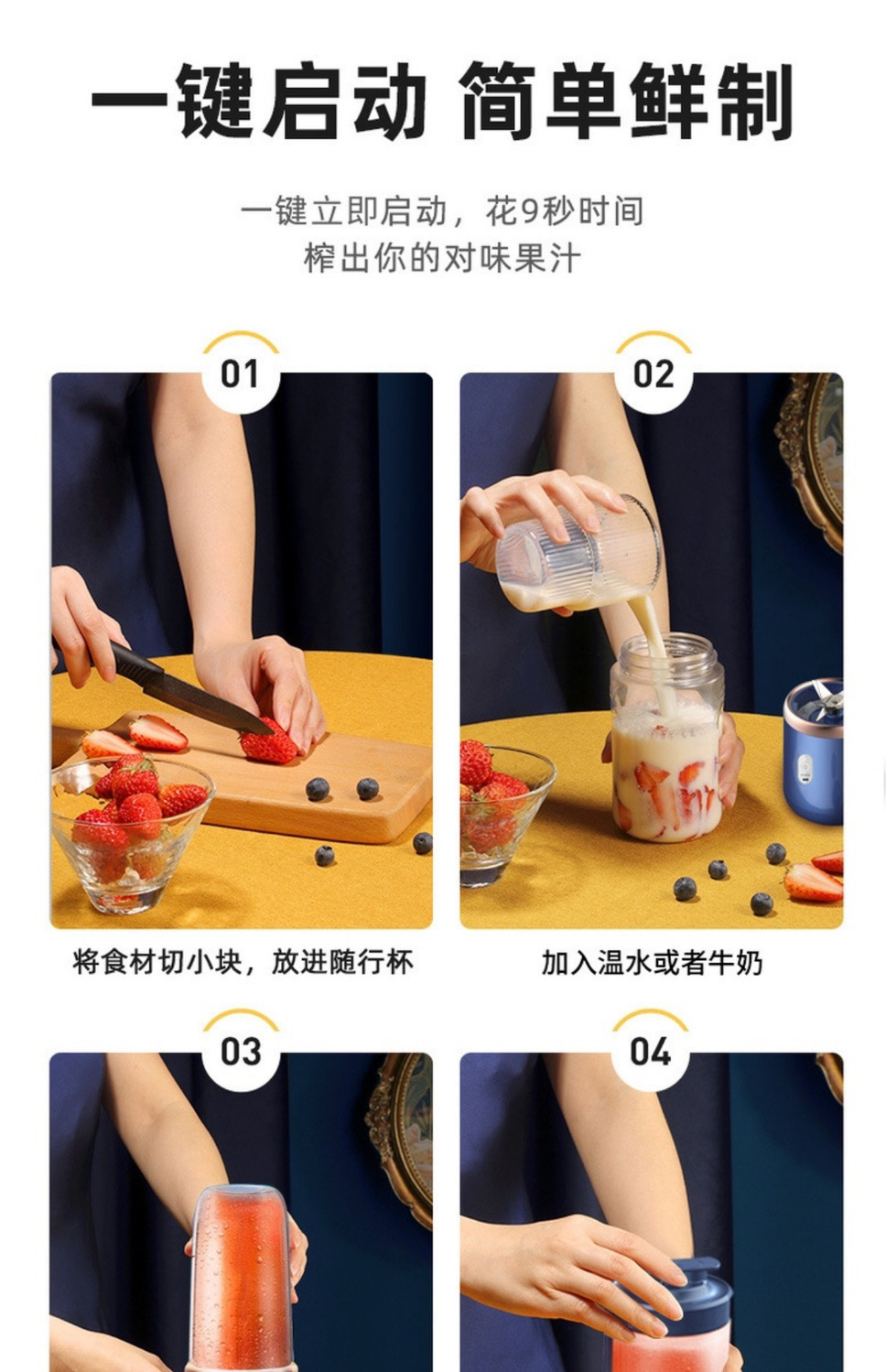 一键启动 简单鲜制

一键立即启动，花9秒时间
榨出你的对味果汁

01

将食材切小块，放进随行杯

02

加入温水或者牛奶

03

04