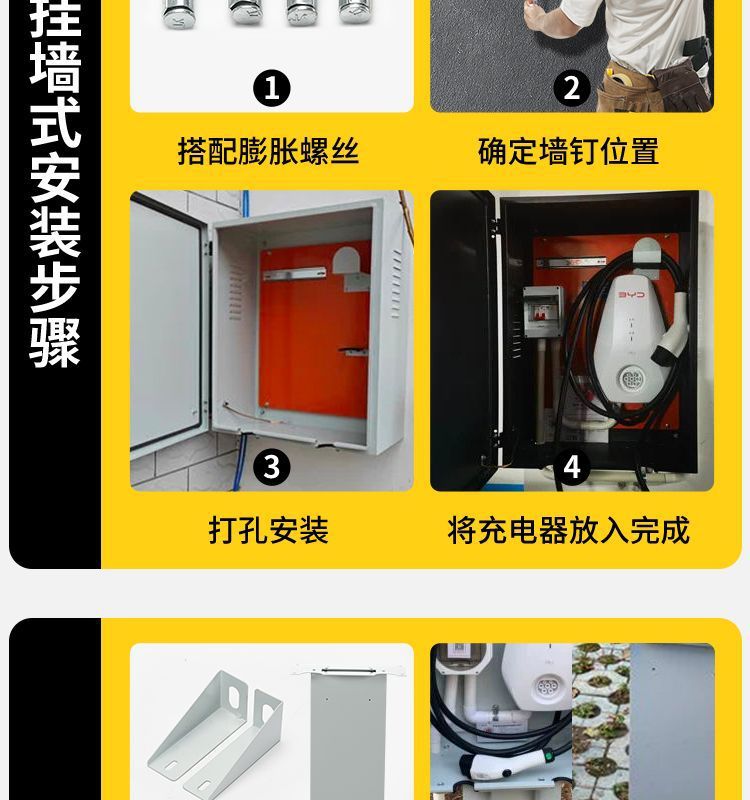 挂墙式安装步骤

1
搭配膨胀螺丝

2
确定墙钉位置

3
打孔安装

BYD
4
将充电器放入完成