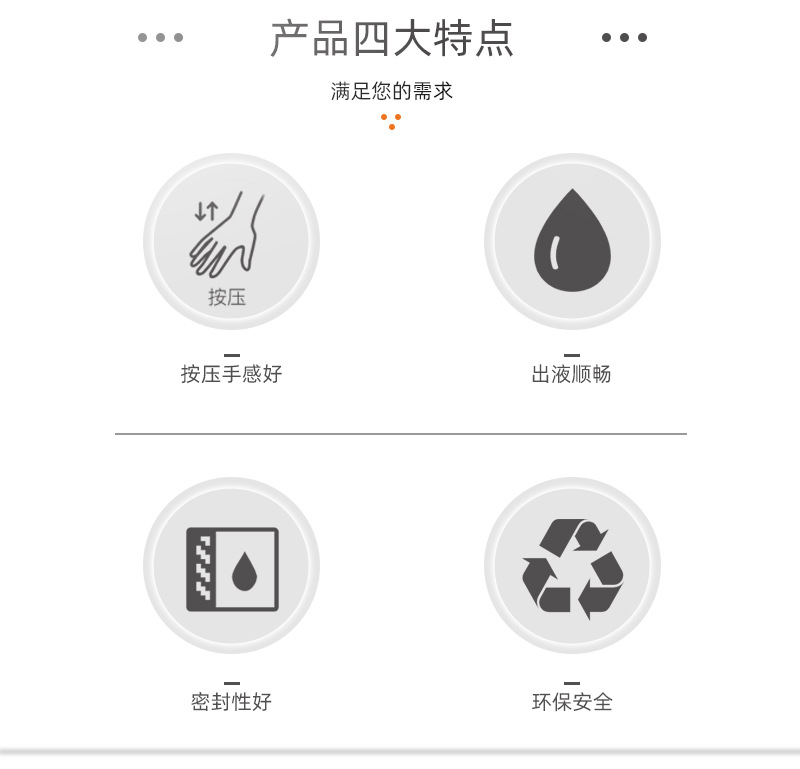 产品四大特点

满足您的需求

按压

按压手感好

出液顺畅

密封性好

环保安全