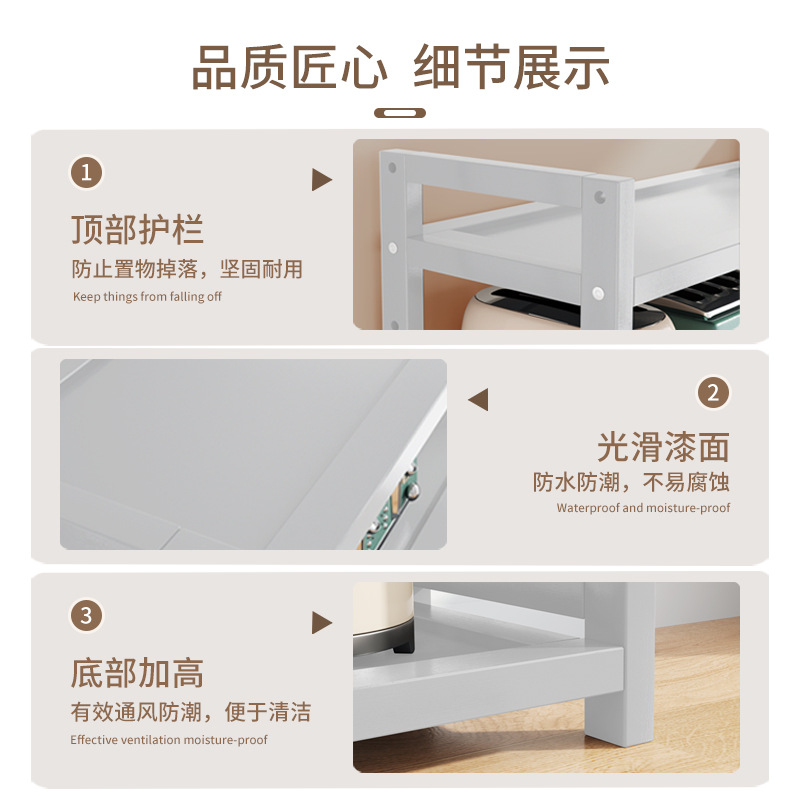 品质匠心 细节展示

1

顶部护栏

防止置物掉落，坚固耐用

Keep things from falling off

2

光滑漆面

防水防潮，不易腐蚀

Waterproof and moisture-proof

3

底部加高

有效通风防潮，便于清洁

Effective ventilation moisture-proof