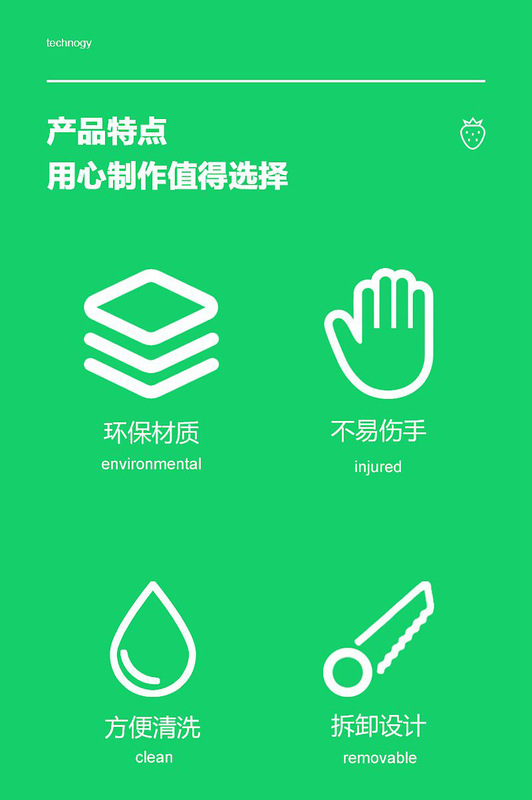 technogy

产品特点
用心制作值得选择

环保材质
environmental

不易伤手
injured

方便清洗
clean

拆卸设计
removable