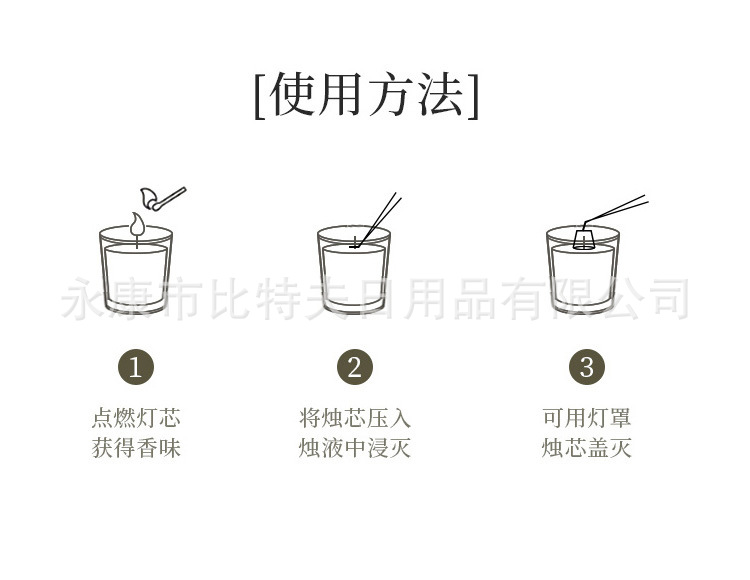 [使用方法]

永康市比特夫日用品有限公司

1
点燃灯芯
获得香味

2
将烛芯压入
烛液中浸灭

3
可用灯罩
烛芯盖灭