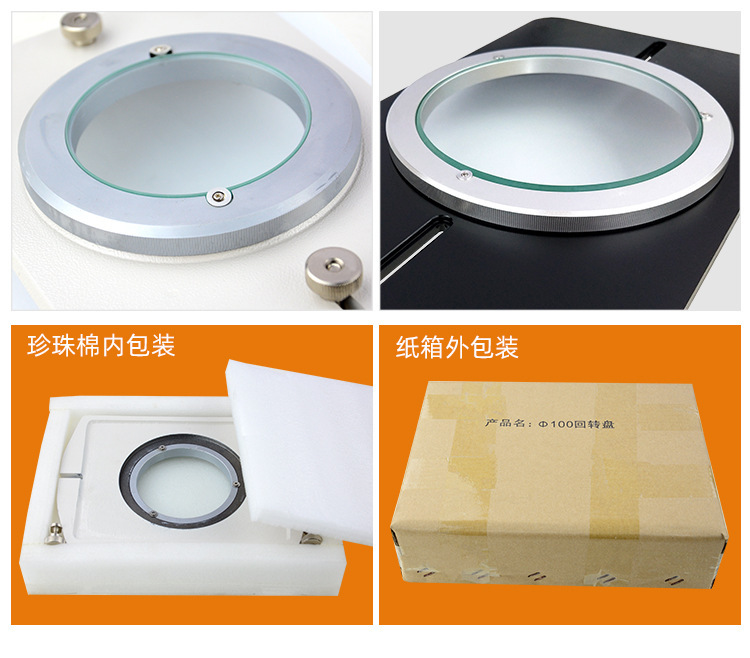 珍珠棉内包装

纸箱外包装

产品名：Φ100回转盘