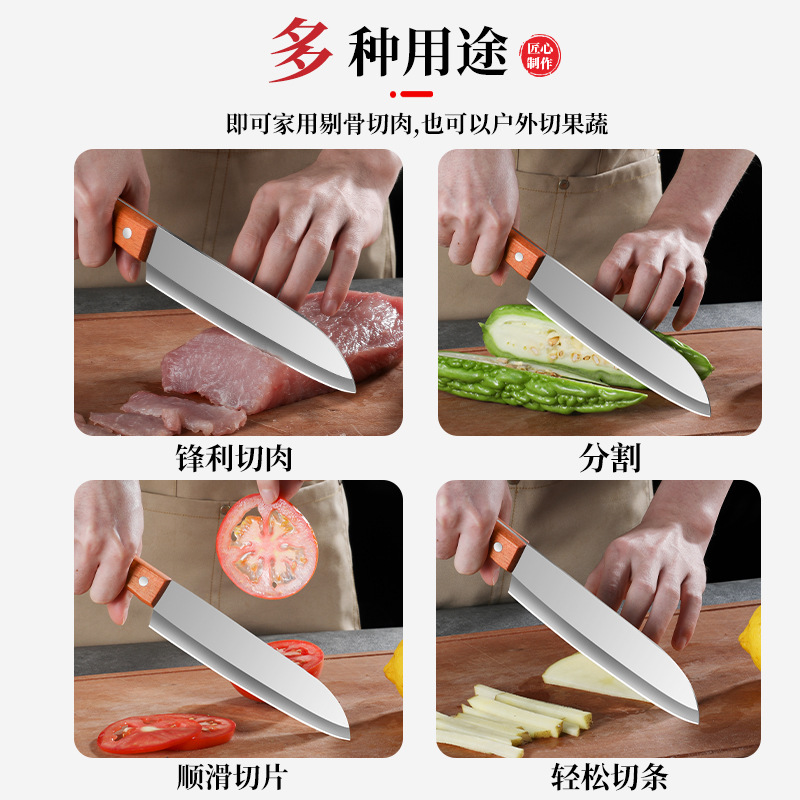 多种用途

匠心制作

即可家用剔骨切肉,也可以户外切果蔬

锋利切肉

分割

顺滑切片

轻松切条