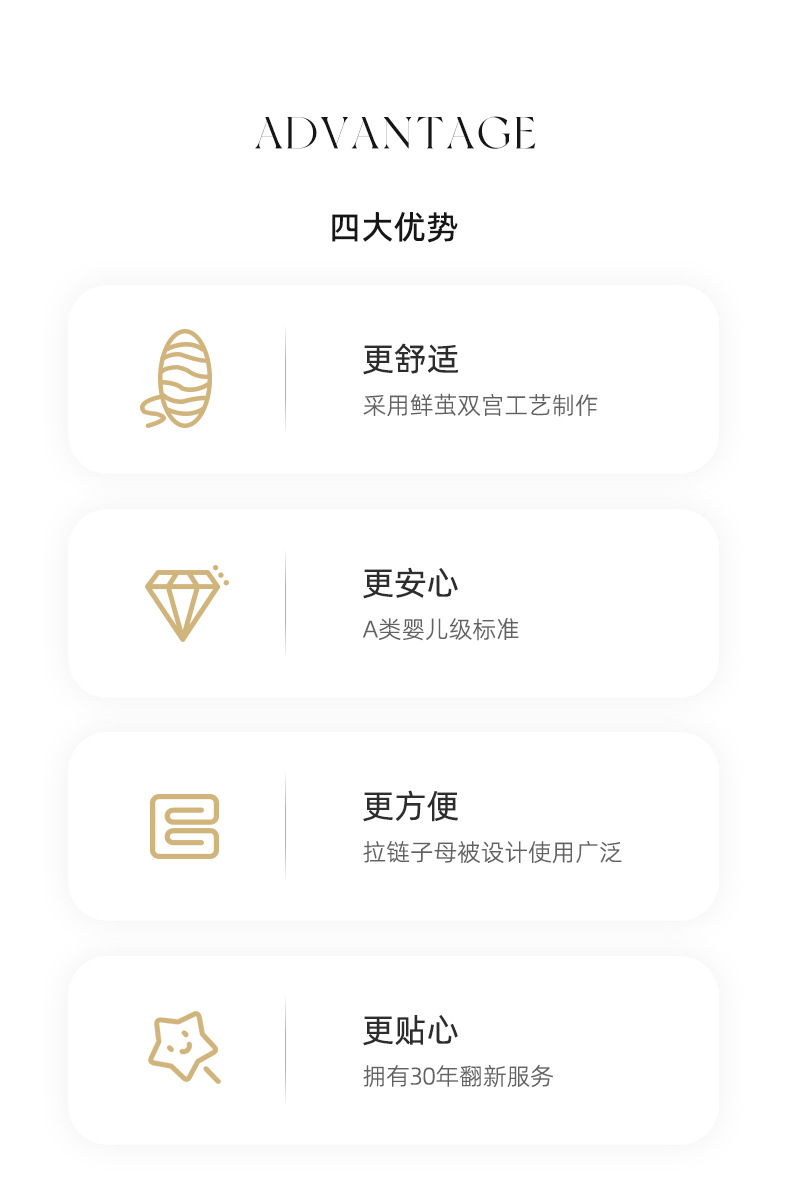 ADVANTAGE

四大优势

更舒适
采用鲜茧双宫工艺制作

更安心
A类婴儿级标准

更方便
拉链子母被设计使用广泛

更贴心
拥有30年翻新服务