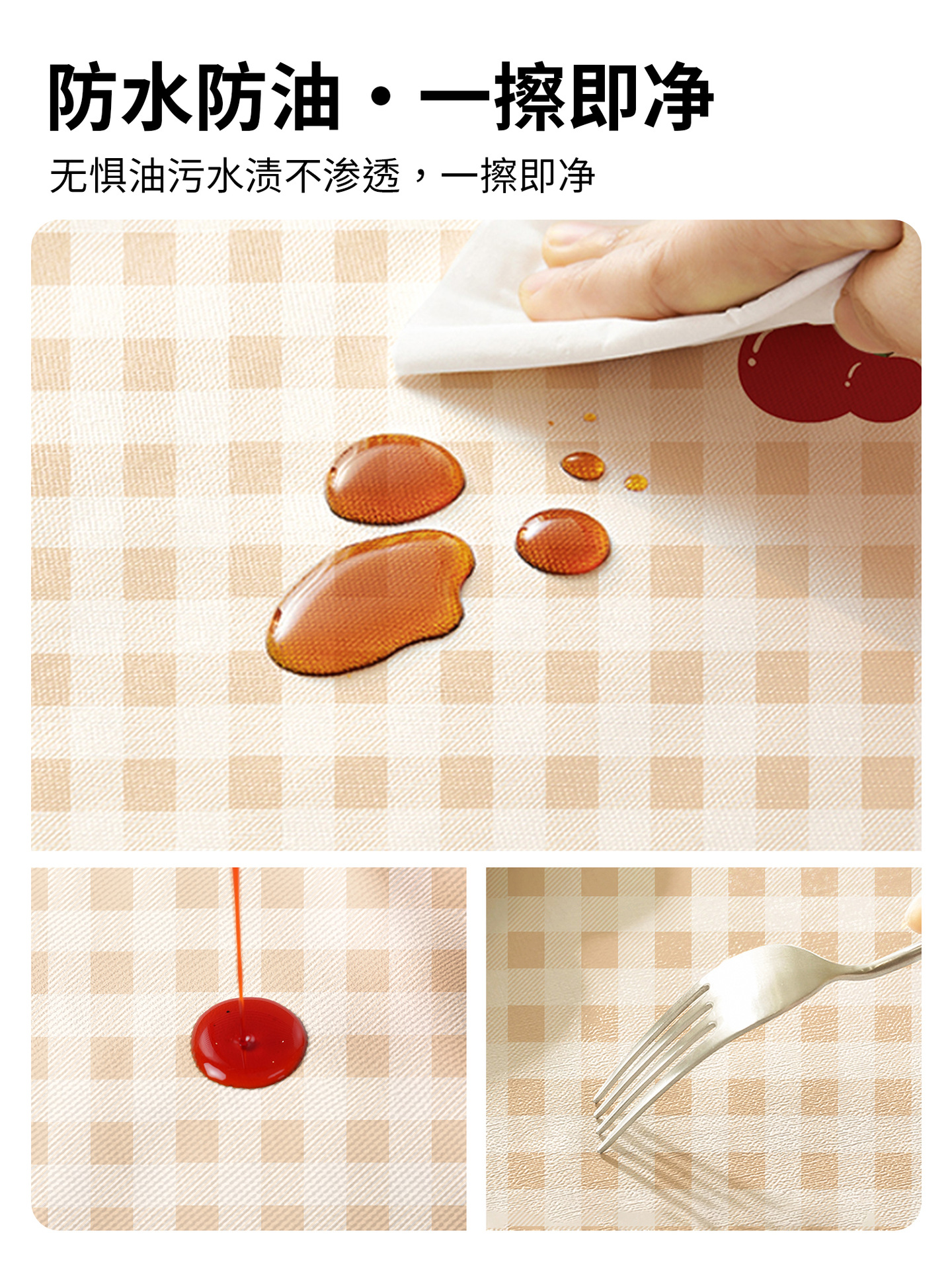 防水防油·一擦即净

无惧油污水渍不渗透，一擦即净