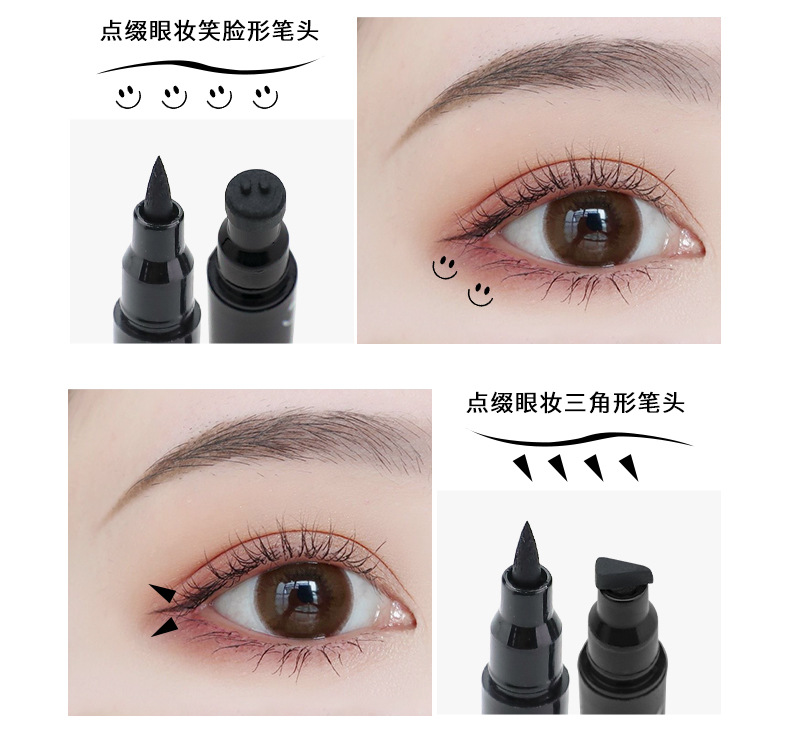 点缀眼妆笑脸形笔头

点缀眼妆三角形笔头