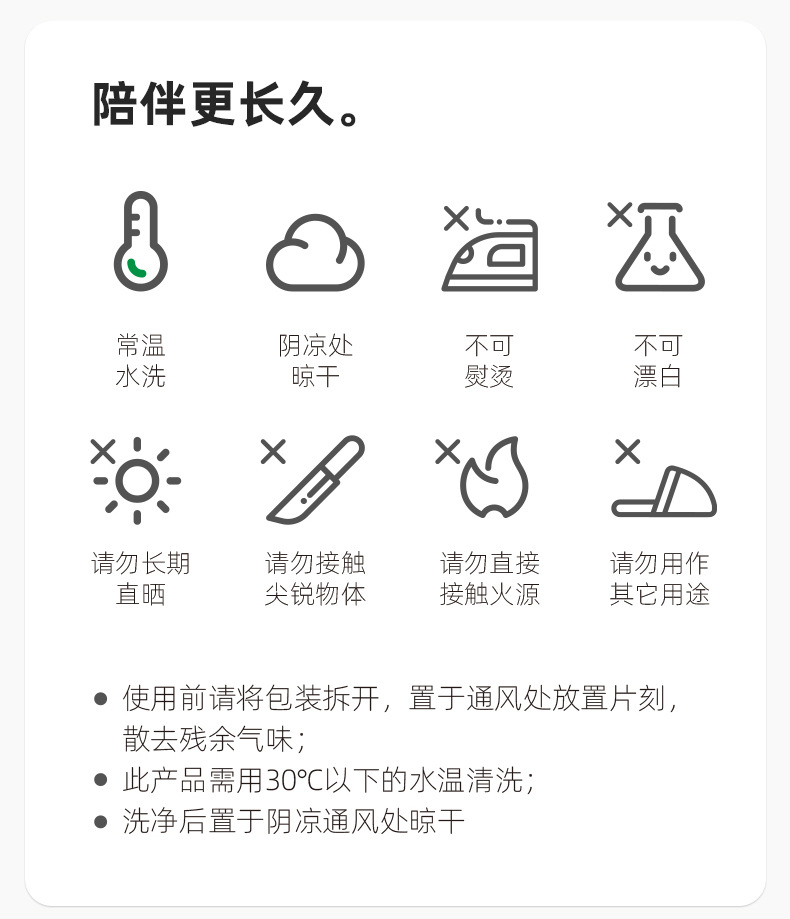 陪伴更长久。

常温
水洗

阴凉处
晾干

不可
熨烫

不可
漂白

请勿长期
直晒

请勿接触
尖锐物体

请勿直接
接触火源

请勿用作
其它用途

• 使用前请将包装拆开，置于通风处放置片刻，散去残余气味；
• 此产品需用30°C以下的水温清洗；
• 洗净后置于阴凉通风处晾干