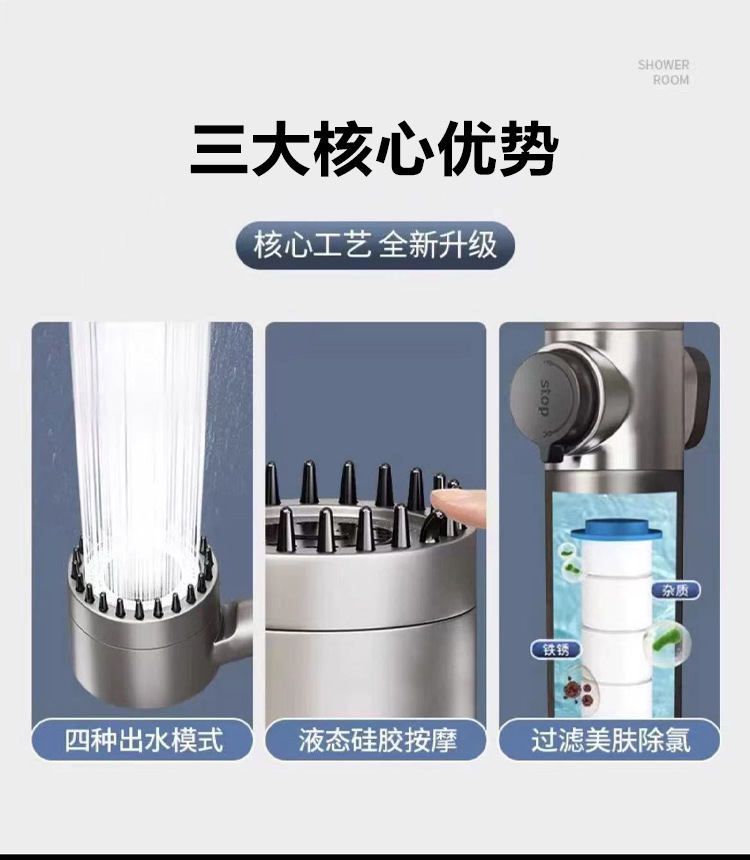 SHOWER
ROOM

三大核心优势

核心工艺 全新升级

stop

杂质

铁锈

四种出水模式

液态硅胶按摩

过滤美肤除氯