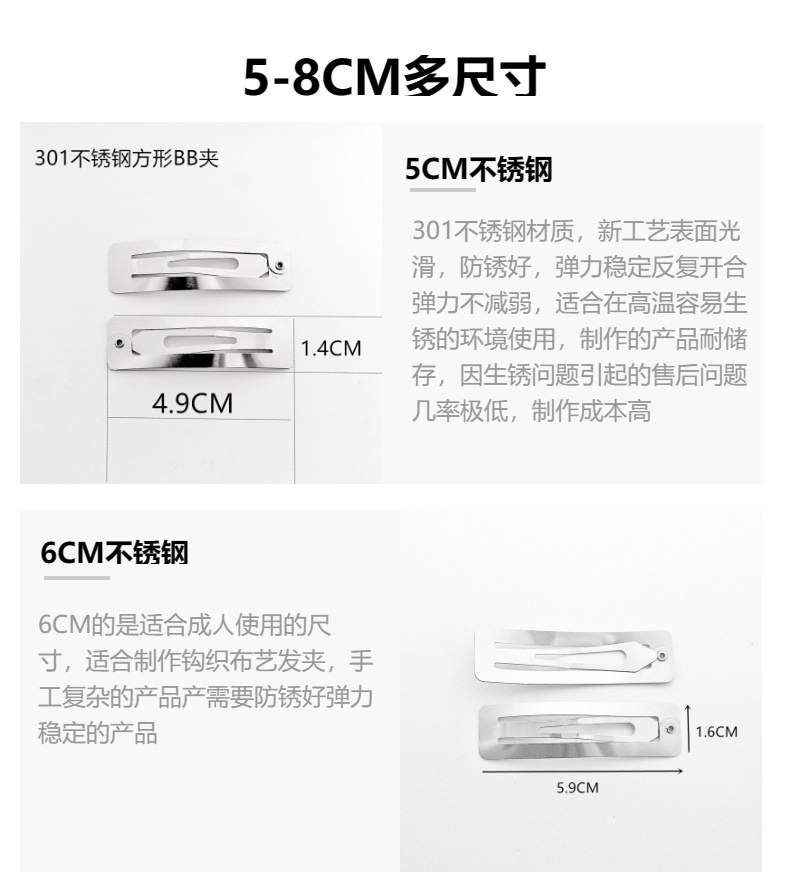 5-8CM多尺寸

301不锈钢方形BB夹

1.4CM

4.9CM

5CM不锈钢

301不锈钢材质，新工艺表面光滑，防锈好，弹力稳定反复开合弹力不减弱，适合在高温容易生锈的环境使用，制作的产品耐储存，因生锈问题引起的售后问题几率极低，制作成本高

6CM不锈钢

6CM的是适合成人使用的尺寸，适合制作钩织布艺发夹，手工复杂的产品产需要防锈好弹力稳定的产品

1.6CM

5.9CM