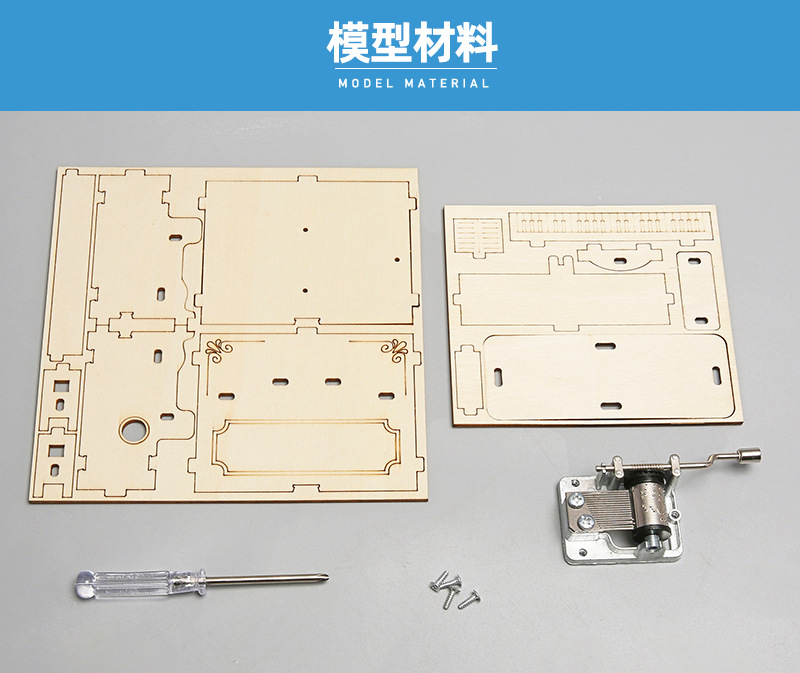 模型材料
MODEL MATERIAL