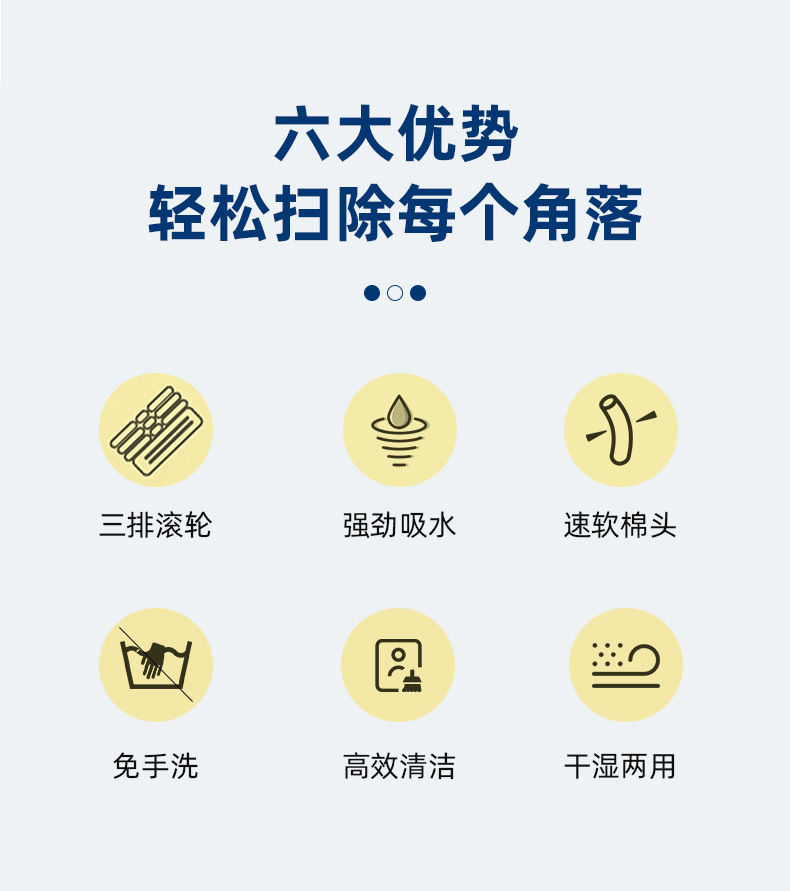 六大优势
轻松扫除每个角落

三排滚轮

强劲吸水

速软棉头

免手洗

高效清洁

干湿两用