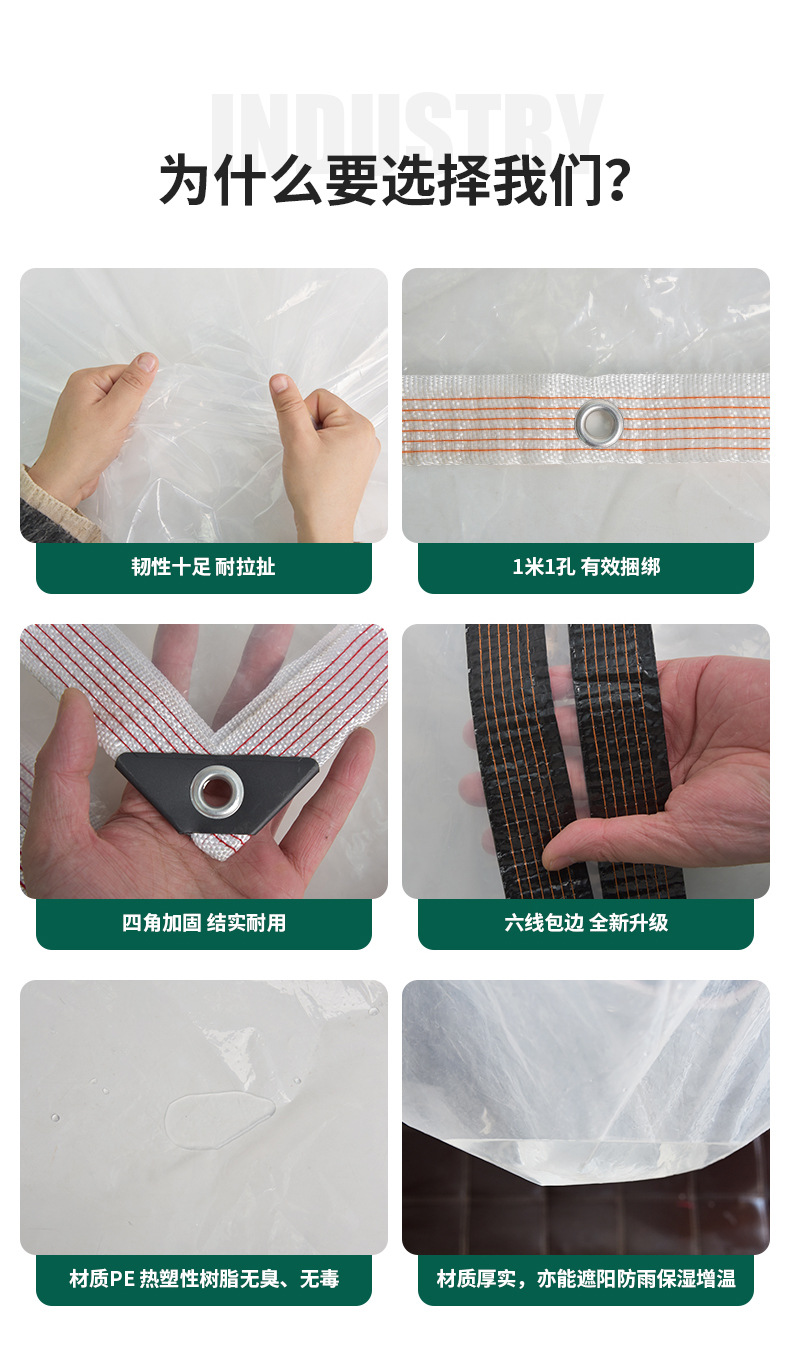 INDUSTRY
为什么要选择我们?

韧性十足 耐拉扯

1米1孔 有效捆绑

四角加固 结实耐用

六线包边 全新升级

材质PE 热塑性树脂无臭、无毒

材质厚实，亦能遮阳防雨保湿增温