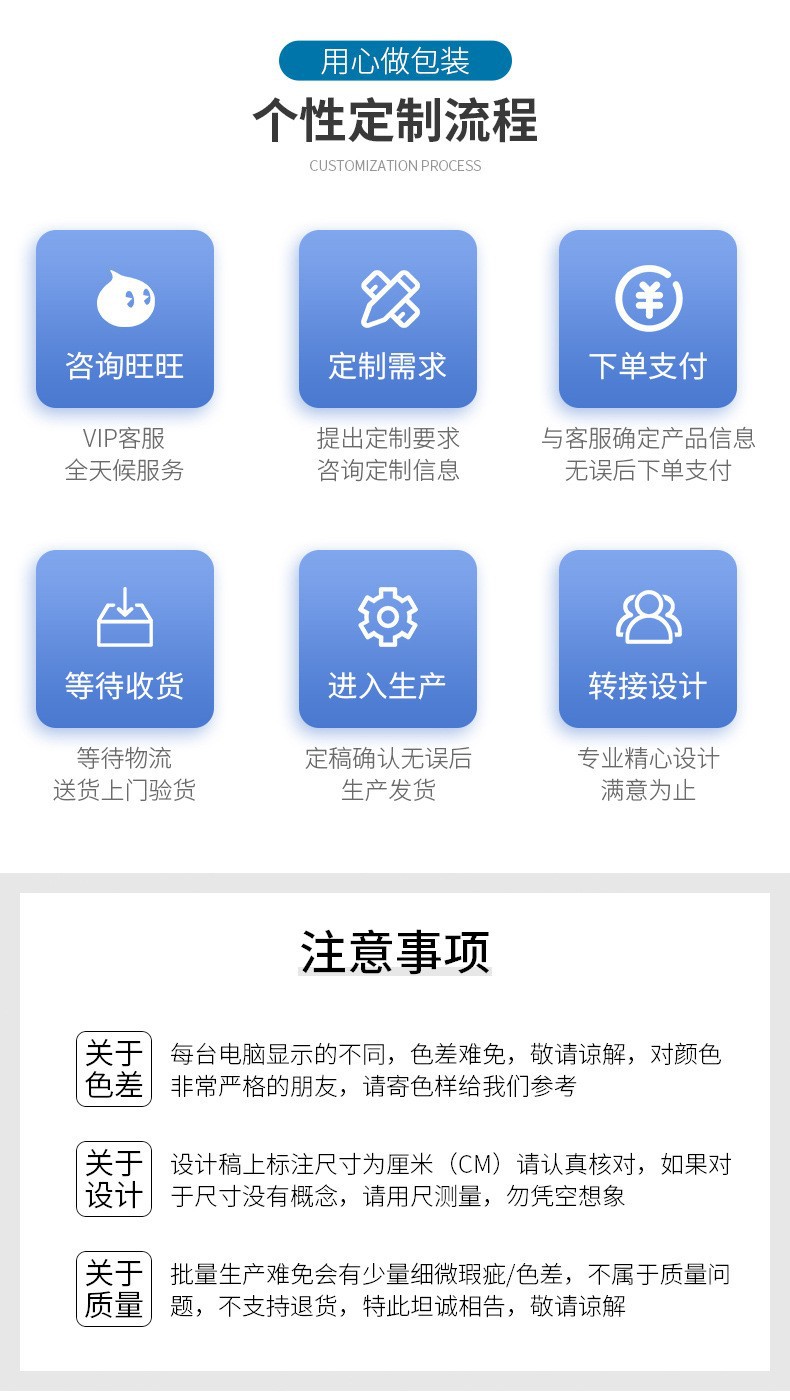 用心做包装

个性定制流程

CUSTOMIZATION PROCESS

咨询旺旺

VIP客服
全天候服务

定制需求

提出定制要求
咨询定制信息

下单支付

与客服确定产品信息
无误后下单支付

等待收货

等待物流
送货上门验货

进入生产

定稿确认无误后
生产发货

转接设计

专业精心设计
满意为止

注意事项

关于
色差

每台电脑显示的不同，色差难免，敬请谅解，对颜色非常严格的朋友，请寄色样给我们参考

关于
设计

设计稿上标注尺寸为厘米（CM）请认真核对，如果对于尺寸没有概念，请用尺测量，勿凭空想象

关于
质量

批量生产难免会有少量细微瑕疵/色差，不属于质量问题，不支持退货，特此坦诚相告，敬请谅解