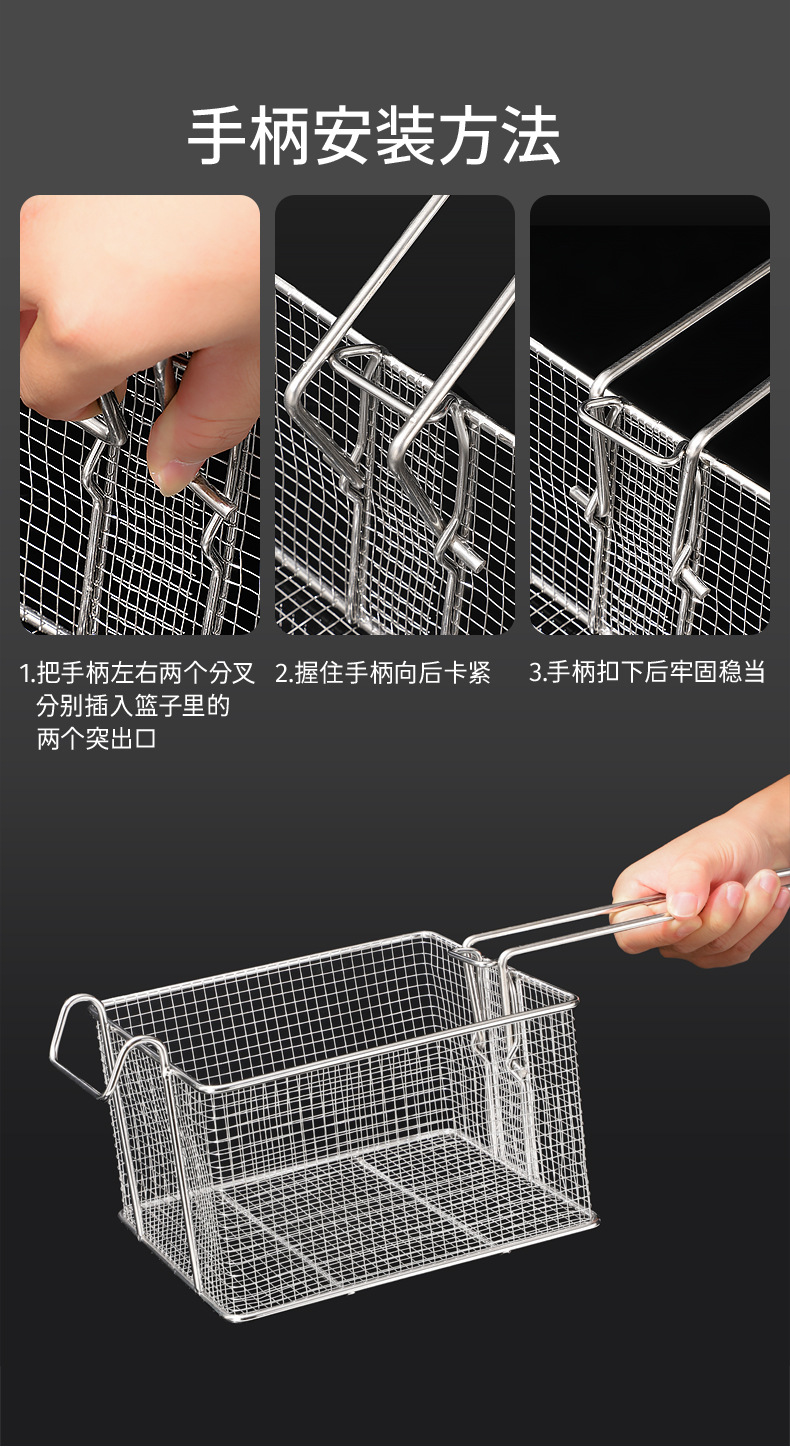 手柄安装方法

1.把手柄左右两个分叉分别插入篮子里的两个突出口

2.握住手柄向后卡紧

3.手柄扣下后牢固稳当