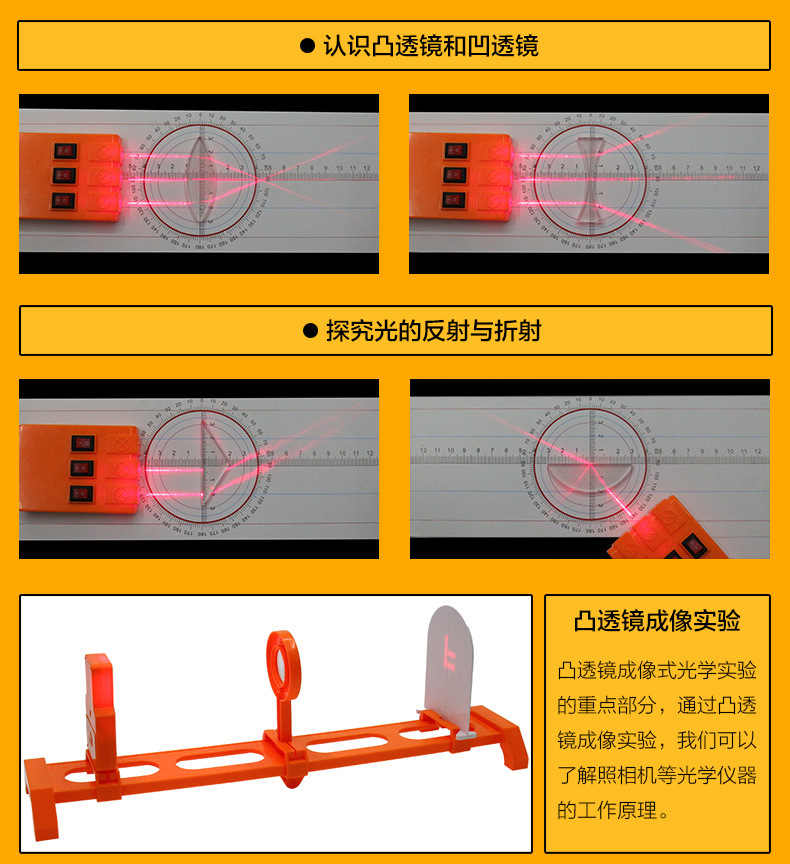 ● 认识凸透镜和凹透镜

● 探究光的反射与折射

凸透镜成像实验

凸透镜成像式光学实验的重点部分，通过凸透镜成像实验，我们可以了解照相机等光学仪器的工作原理。