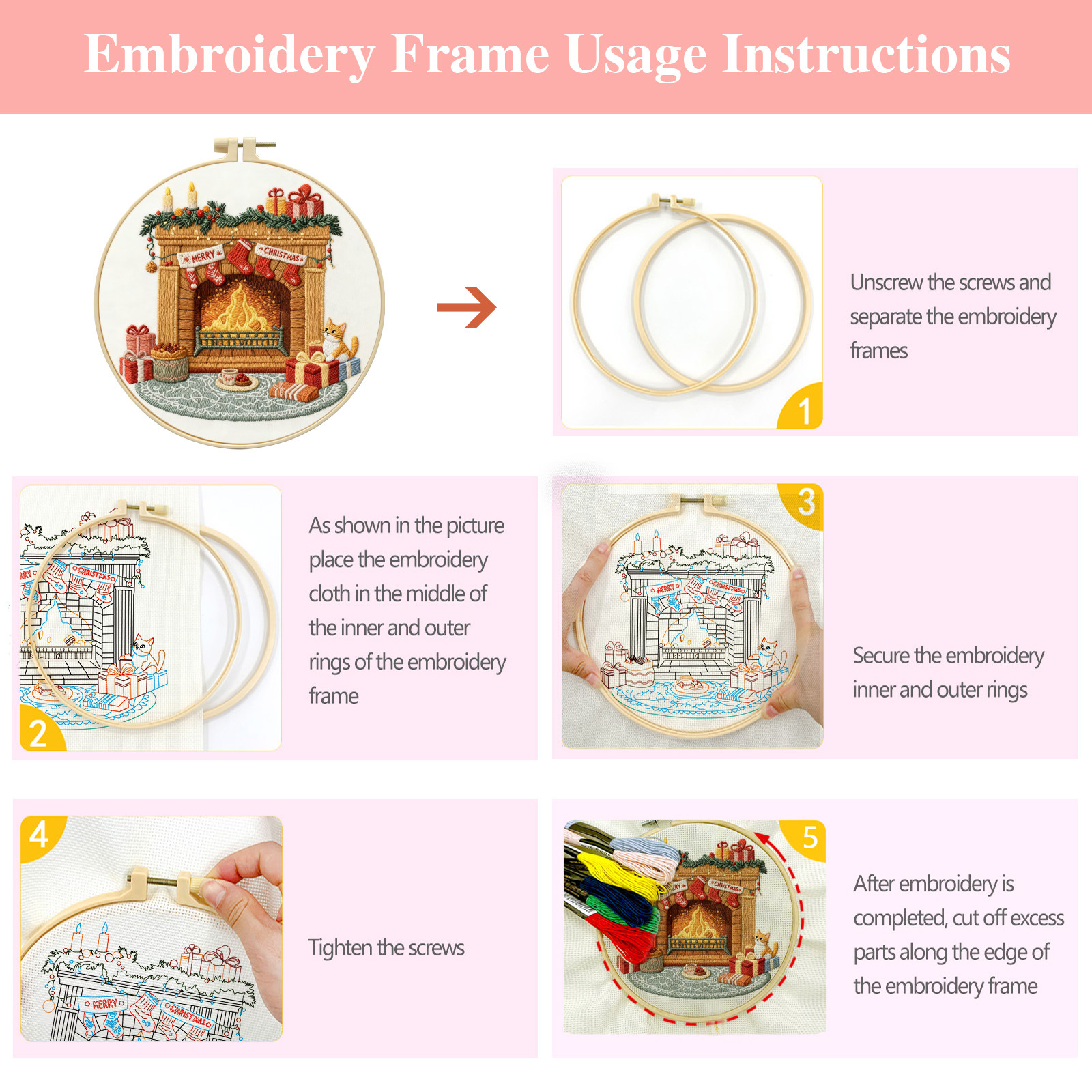 Embroidery Frame Usage Instructions

MERRY CHRISTMAS

1

Unscrew the screws and separate the embroidery frames

2

CHRISTMAS

As shown in the picture place the embroidery cloth in the middle of the inner and outer rings of the embroidery frame

3

MERRY CHRISTMAS

Secure the embroidery inner and outer rings

4

MERRY CHRISTMAS

Tighten the screws

5

CHRISTMAS

After embroidery is completed, cut off excess parts along the edge of the embroidery frame