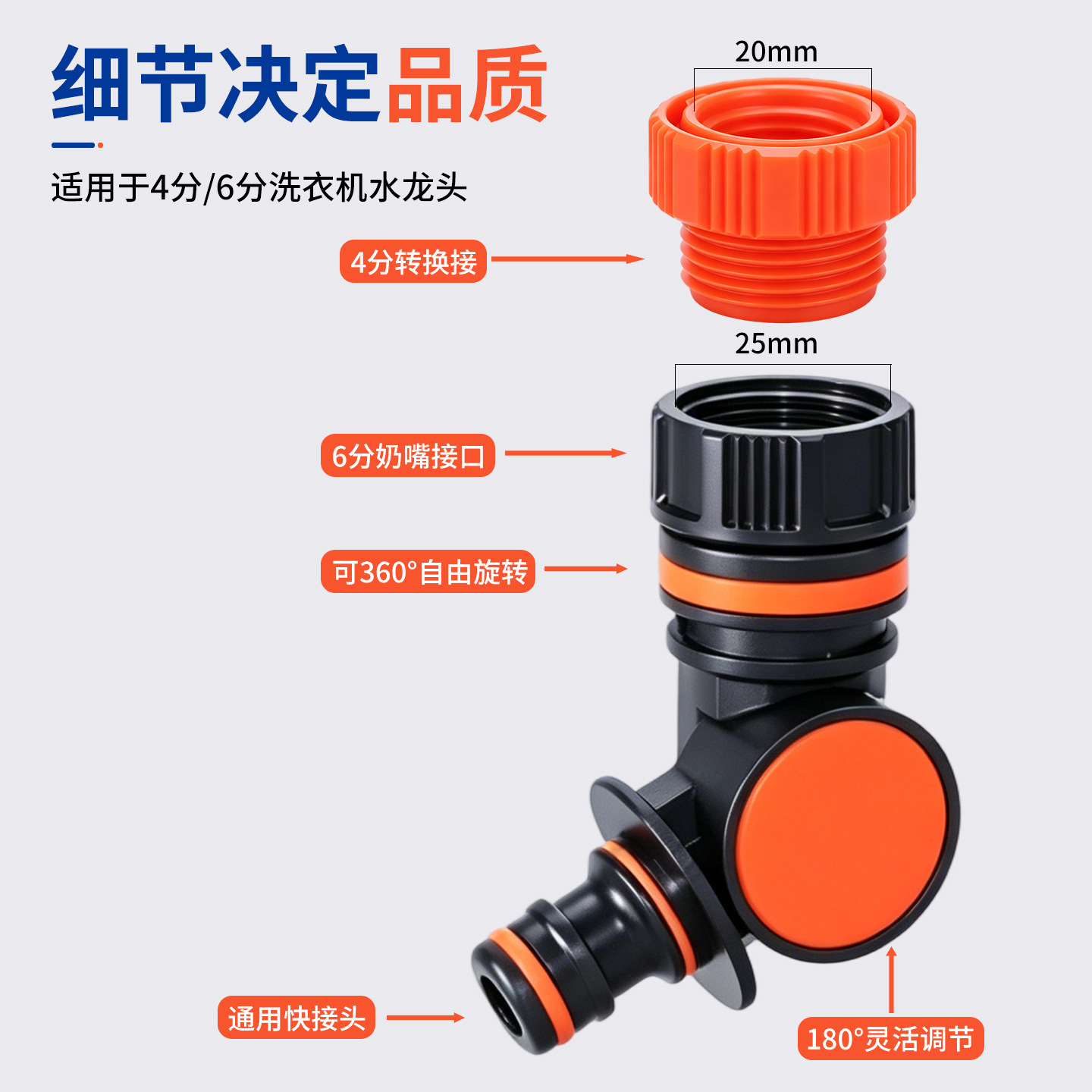 细节决定品质

适用于4分/6分洗衣机水龙头

20mm

4分转换接

25mm

6分奶嘴接口

可360°自由旋转

通用快接头

180°灵活调节