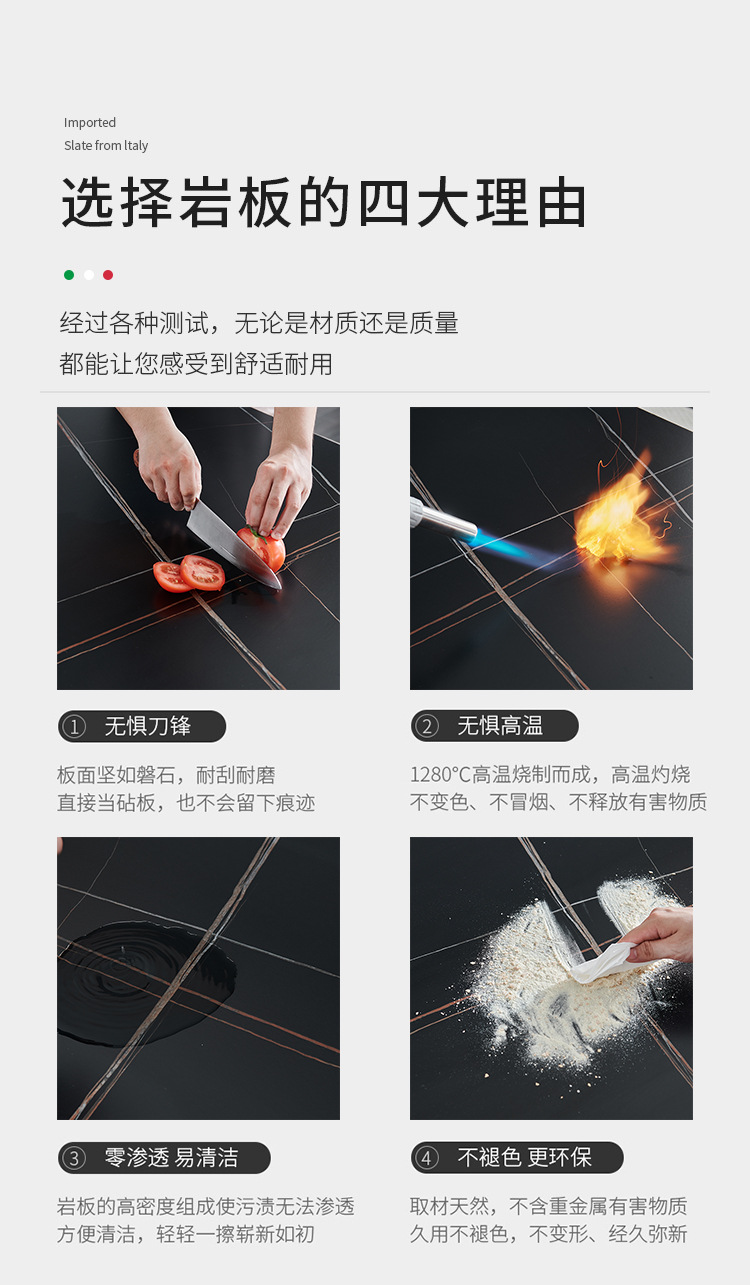 Imported
Slate from ltaly

选择岩板的四大理由

经过各种测试，无论是材质还是质量
都能让您感受到舒适耐用

① 无惧刀锋

板面坚如磐石，耐刮耐磨
直接当砧板，也不会留下痕迹

② 无惧高温

1280°C高温烧制而成，高温灼烧
不变色、不冒烟、不释放有害物质

③ 零渗透 易清洁

岩板的高密度组成使污渍无法渗透
方便清洁，轻轻一擦崭新如初

④ 不褪色 更环保

取材天然，不含重金属有害物质
久用不褪色，不变形、经久弥新