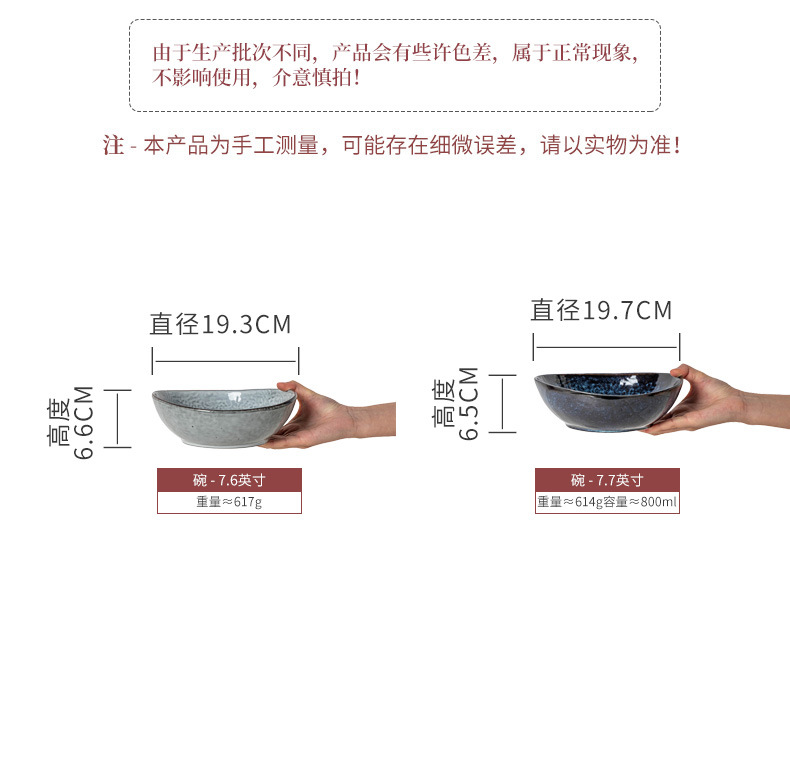 由于生产批次不同，产品会有些许色差，属于正常现象，不影响使用，介意慎拍！

注 - 本产品为手工测量，可能存在细微误差，请以实物为准！

直径19.3CM

高度 6.6CM

碗 - 7.6英寸

重量≈617g

直径19.7CM

高度 6.5CM

碗 - 7.7英寸

重量≈614g容量≈800ml