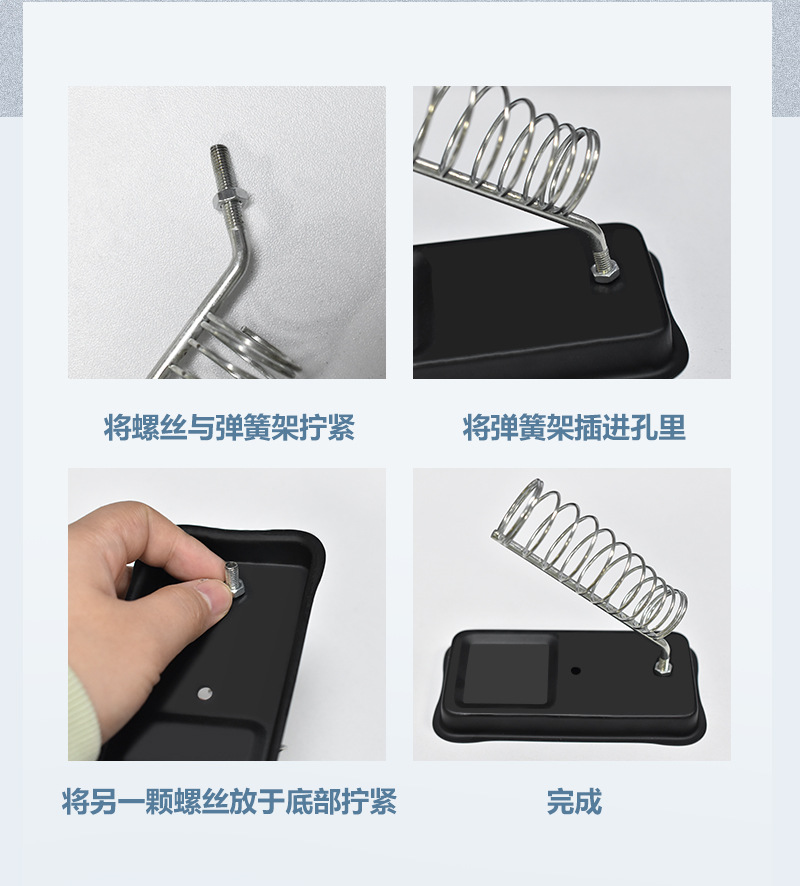 将螺丝与弹簧架拧紧

将弹簧架插进孔里

将另一颗螺丝放于底部拧紧

完成