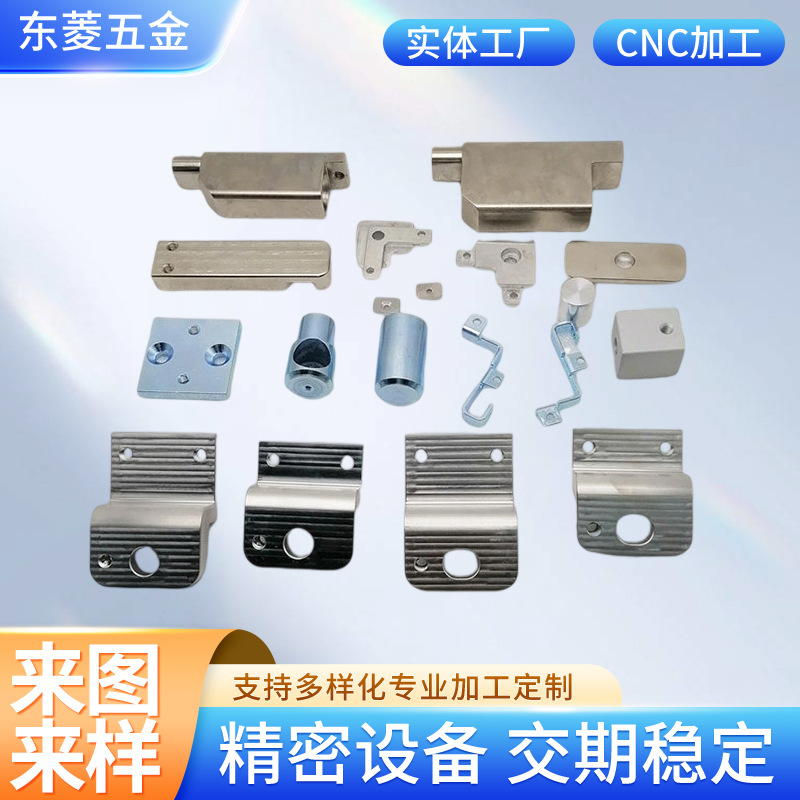 东菱五金

实体工厂

CNC加工

来图来样

支持多样化专业加工定制

精密设备 交期稳定