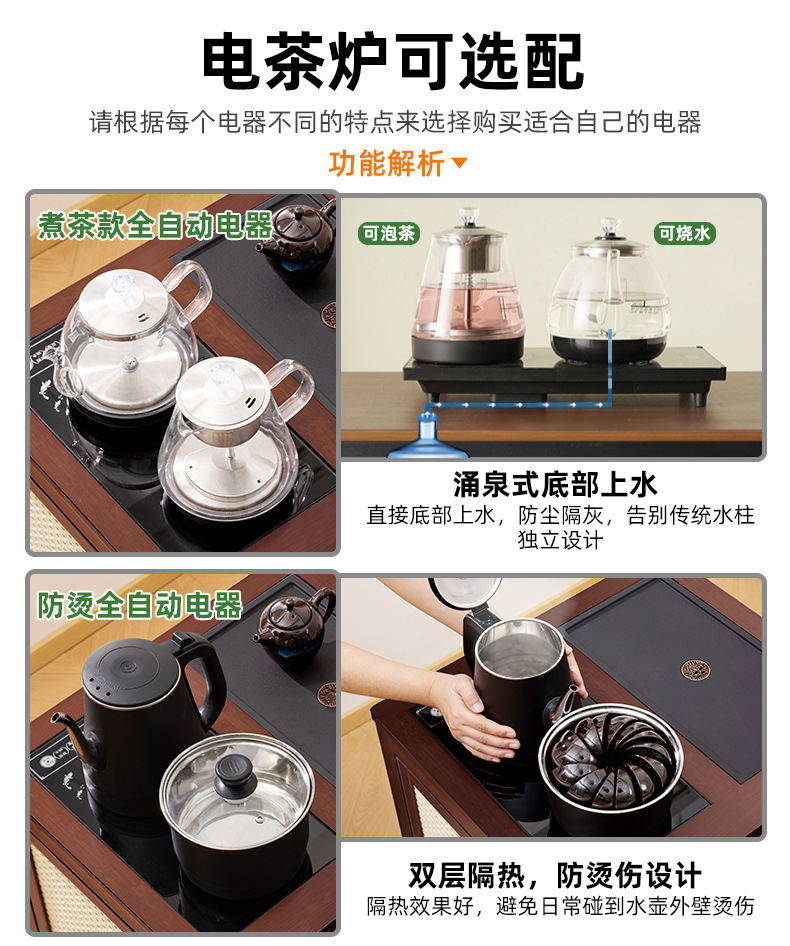 电茶炉可选配

请根据每个电器不同的特点来选择购买适合自己的电器

功能解析

煮茶款全自动电器

可泡茶

可烧水

涌泉式底部上水

直接底部上水，防尘隔灰，告别传统水柱独立设计

防烫全自动电器

双层隔热，防烫伤设计

隔热效果好，避免日常碰到水壶外壁烫伤