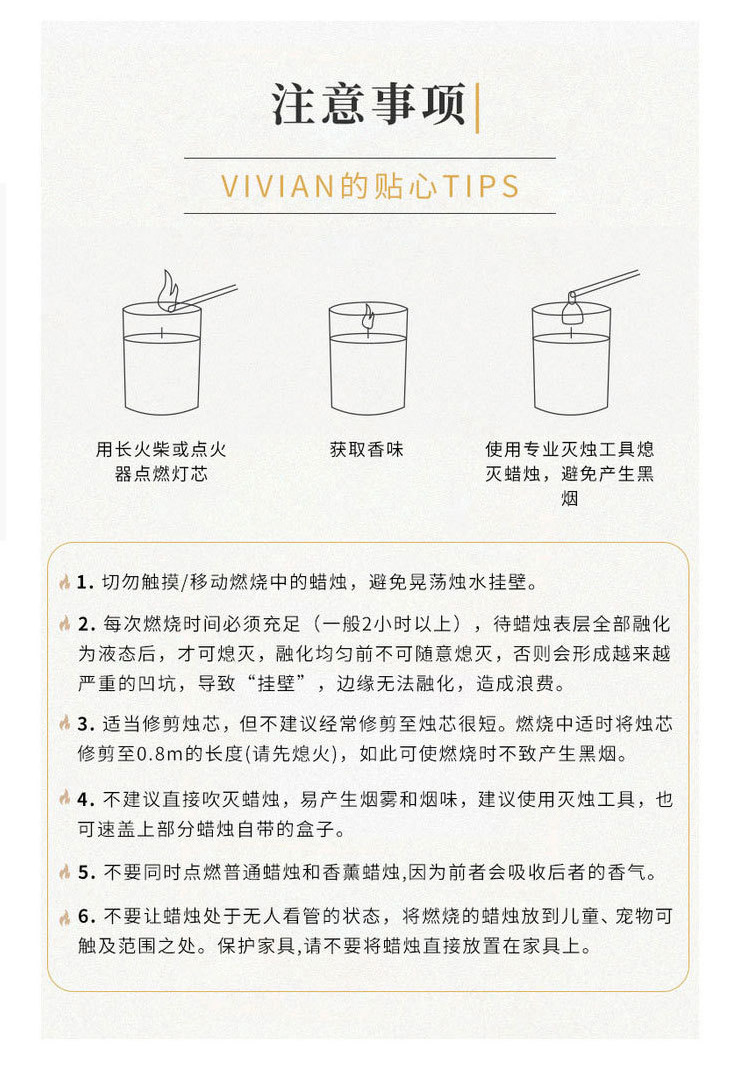 注意事项

VIVIAN的贴心TIPS

用长火柴或点火器点燃灯芯

获取香味

使用专业灭烛工具熄灭蜡烛，避免产生黑烟

1. 切勿触摸/移动燃烧中的蜡烛，避免晃荡烛水挂壁。

2. 每次燃烧时间必须充足（一般2小时以上），待蜡烛表层全部融化为液态后，才可熄灭，融化均匀前不可随意熄灭，否则会形成越来越严重的凹坑，导致“挂壁”，边缘无法融化，造成浪费。

3. 适当修剪烛芯，但不建议经常修剪至烛芯很短。燃烧中适时将烛芯修剪至0.8m的长度(请先熄火)，如此可使燃烧时不致产生黑烟。

4. 不建议直接吹灭蜡烛，易产生烟雾和烟味，建议使用灭烛工具，也可速盖上部分蜡烛自带的盒子。

5. 不要同时点燃普通蜡烛和香薰蜡烛,因为前者会吸收后者的香气。

6. 不要让蜡烛处于无人看管的状态，将燃烧的蜡烛放到儿童、宠物可触及范围之处。保护家具,请不要将蜡烛直接放置在家具上。