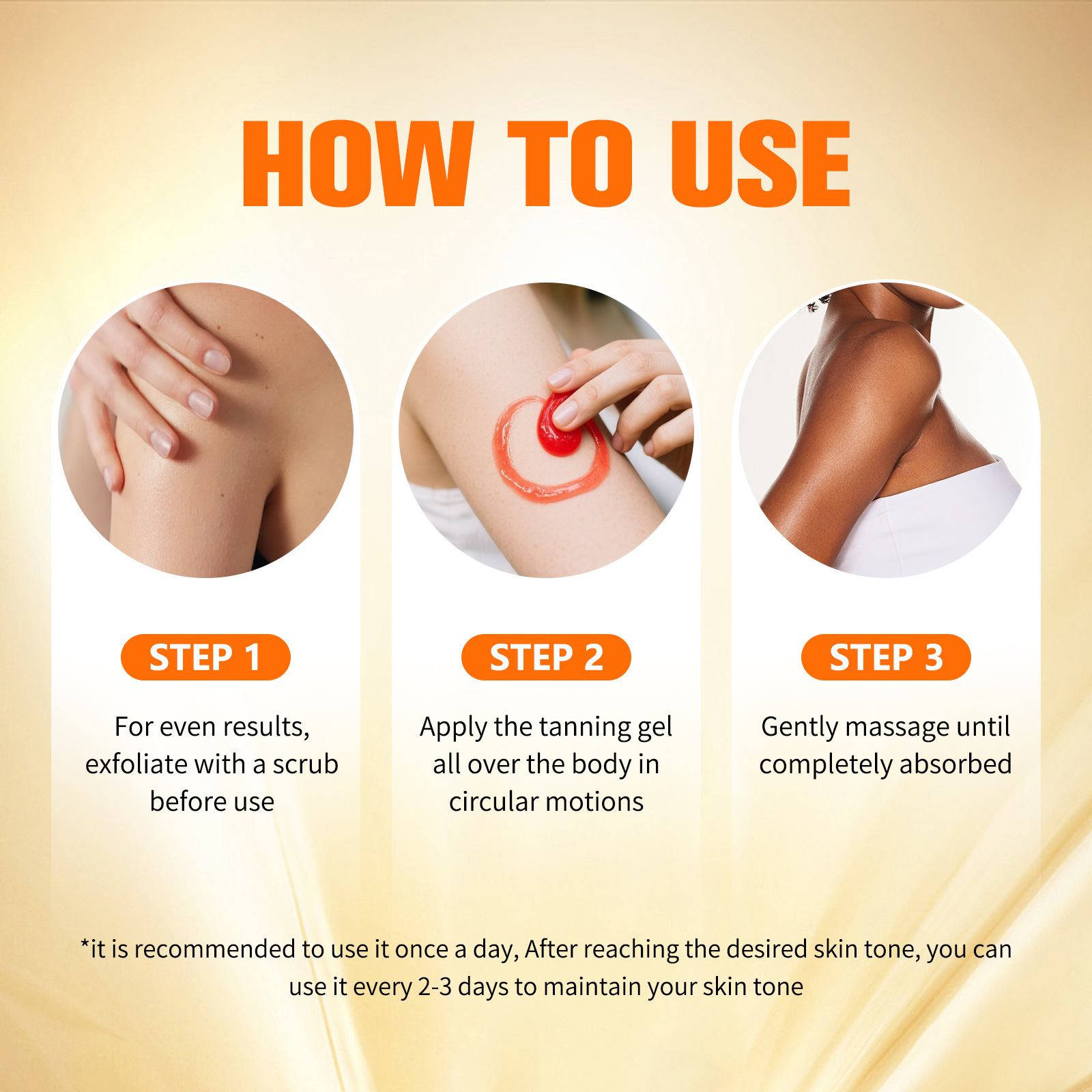 HOW TO USE

STEP 1

For even results, exfoliate with a scrub before use

STEP 2

Apply the tanning gel all over the body in circular motions

STEP 3

Gently massage until completely absorbed

*it is recommended to use it once a day, After reaching the desired skin tone, you can use it every 2-3 days to maintain your skin tone