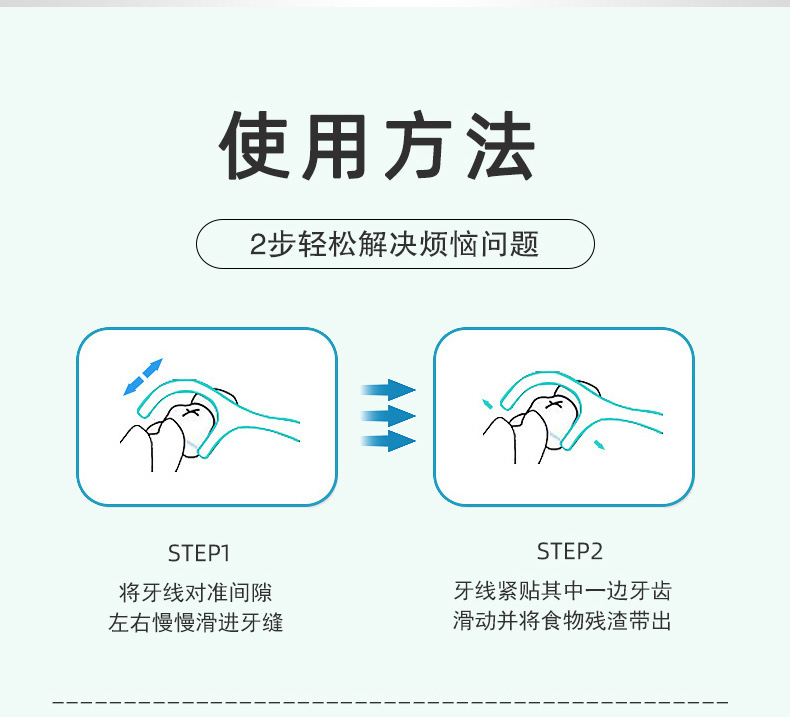 使用方法

2步轻松解决烦恼问题

STEP1

将牙线对准间隙
左右慢慢滑进牙缝

STEP2

牙线紧贴其中一边牙齿
滑动并将食物残渣带出