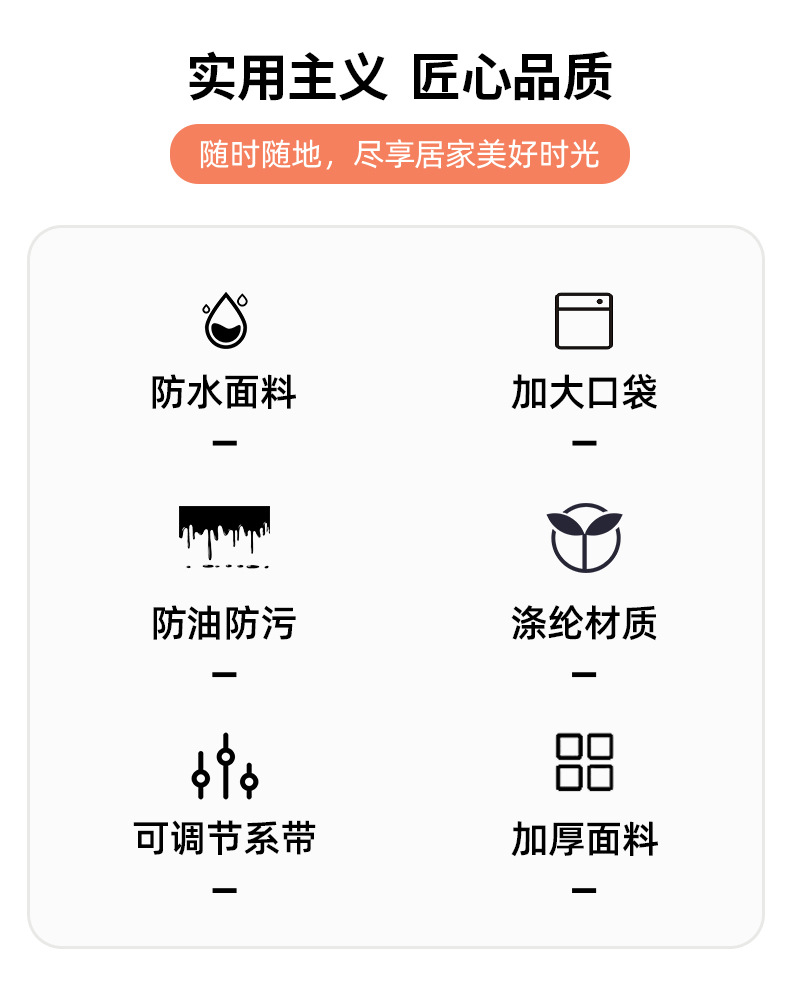 实用主义 匠心品质

随时随地，尽享居家美好时光

防水面料

-

防油防污

-

可调节系带

-

加大口袋

-

涤纶材质

-

加厚面料

-