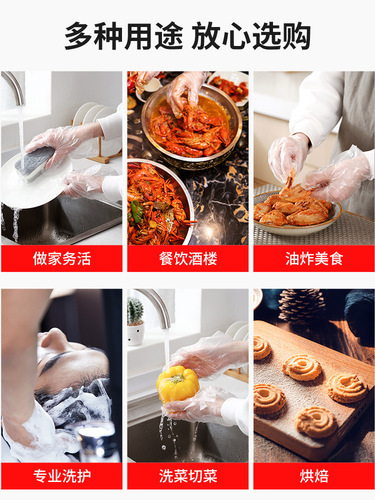 多种用途 放心选购

做家务活

餐饮酒楼

油炸美食

专业洗护

洗菜切菜

烘焙