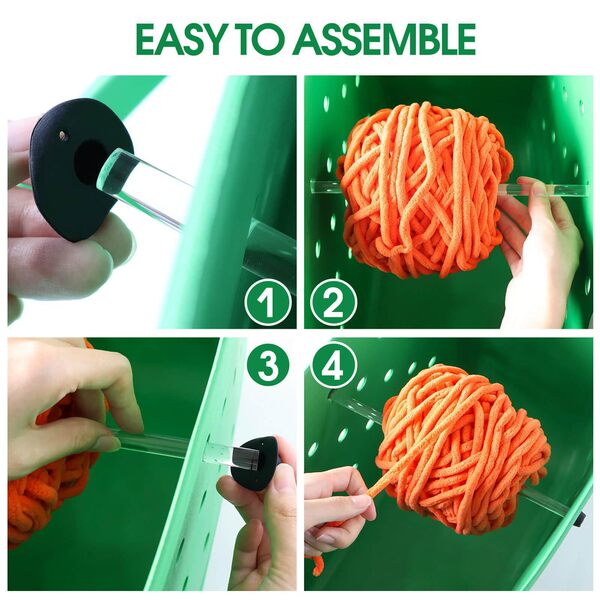 EASY TO ASSEMBLE

1

2

3

4