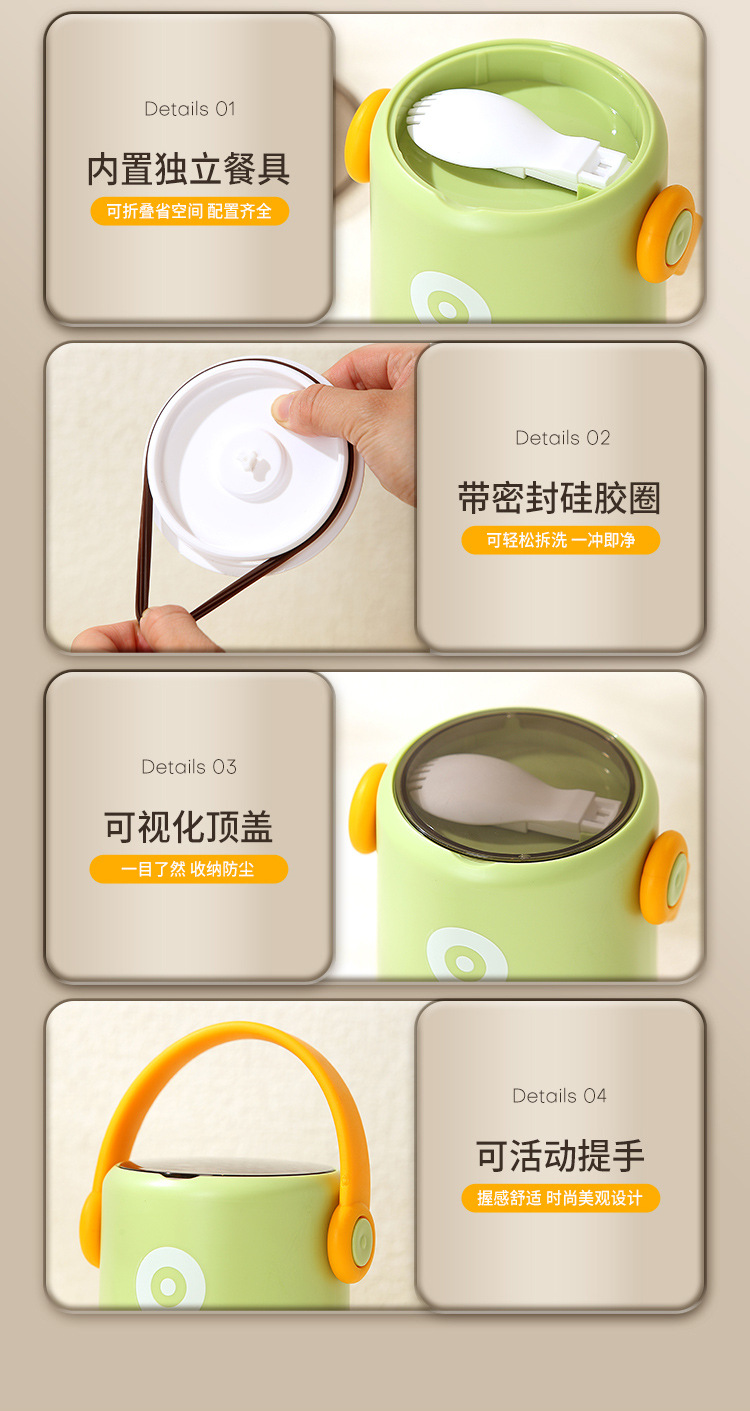 Details 01

内置独立餐具

可折叠省空间 配置齐全

Details 02

带密封硅胶圈

可轻松拆洗 一冲即净

Details 03

可视化顶盖

一目了然 收纳防尘

Details 04

可活动提手

握感舒适 时尚美观设计