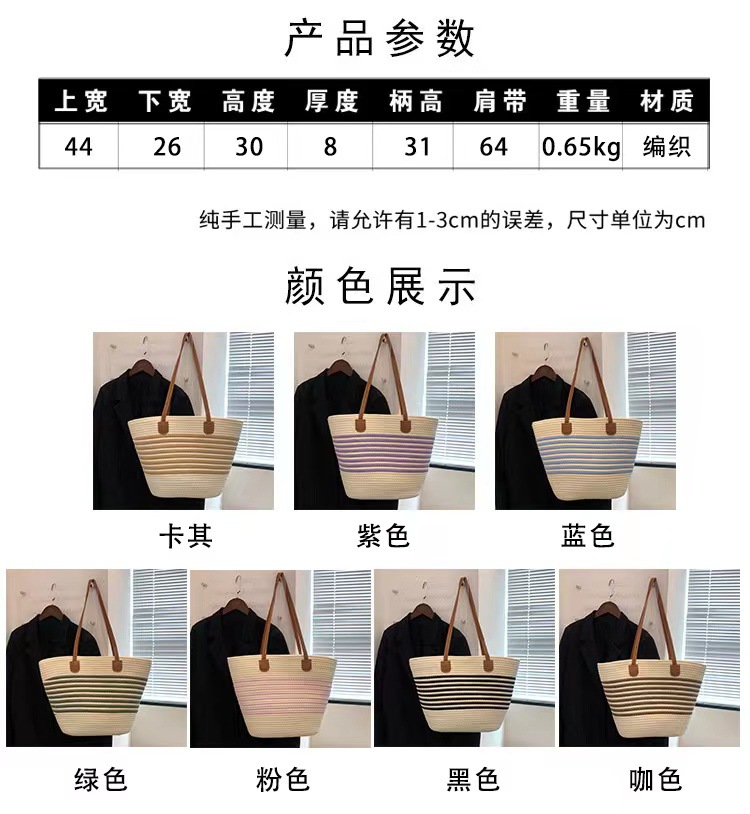 产品参数

| 上宽 | 下宽 | 高度 | 厚度 | 柄高 | 肩带 | 重量 | 材质 |
|---|---|---|---|---|---|---|---|
| 44 | 26 | 30 | 8 | 31 | 64 | 0.65kg | 编织 |

纯手工测量，请允许有1-3cm的误差，尺寸单位为cm

颜色展示

卡其

紫色

蓝色

绿色

粉色

黑色

咖色