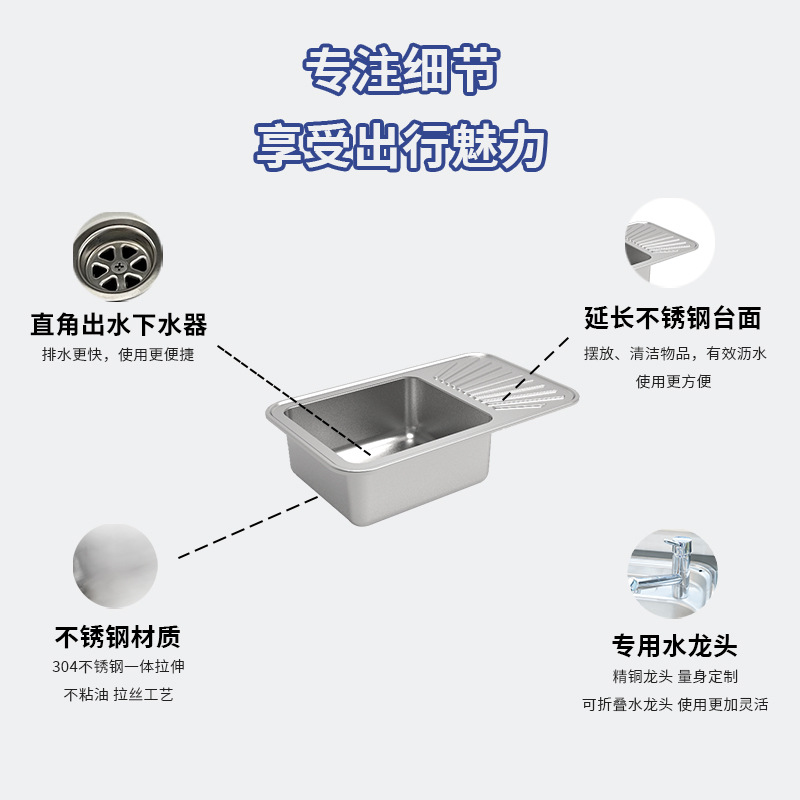 专注细节
享受出行魅力

直角出水下水器
排水更快，使用更便捷

延长不锈钢台面
摆放、清洁物品，有效沥水
使用更方便

不锈钢材质
304不锈钢一体拉伸
不粘油 拉丝工艺

专用水龙头
精铜龙头 量身定制
可折叠水龙头 使用更加灵活