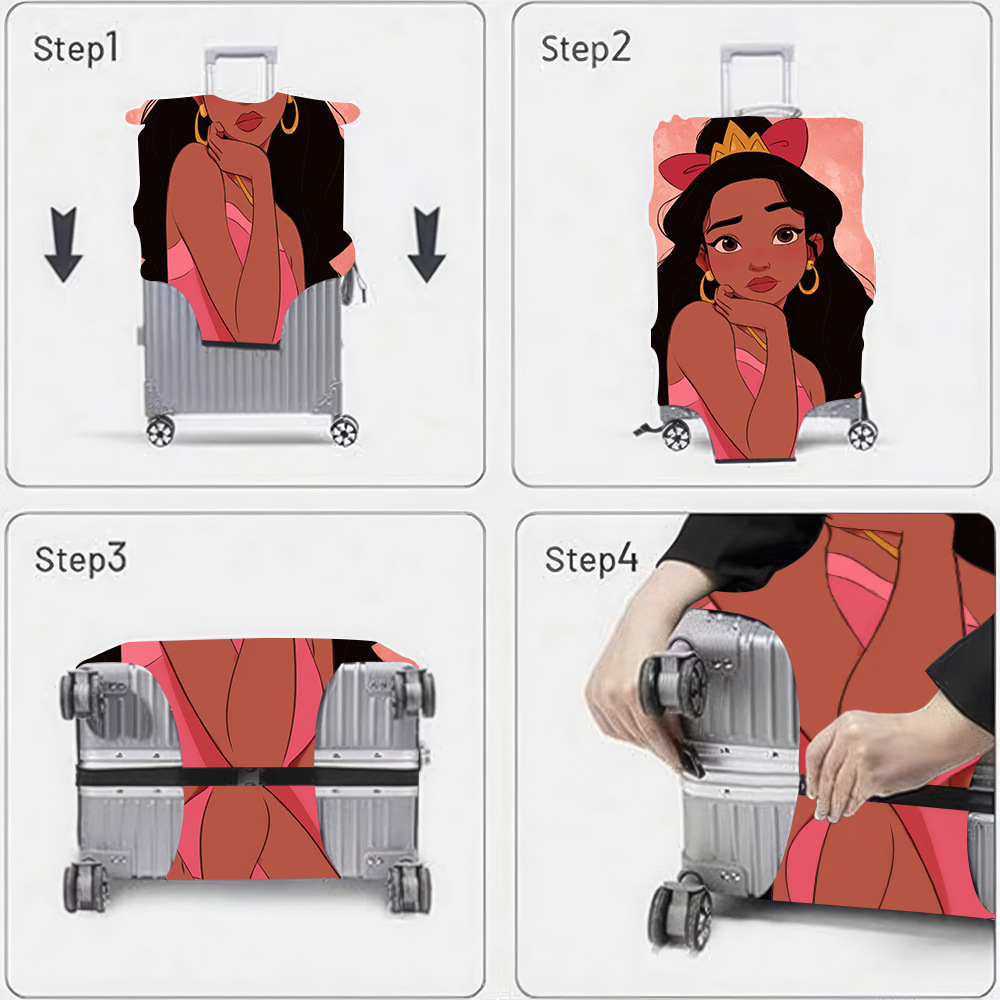 Step1

Step2

Step3

Step4