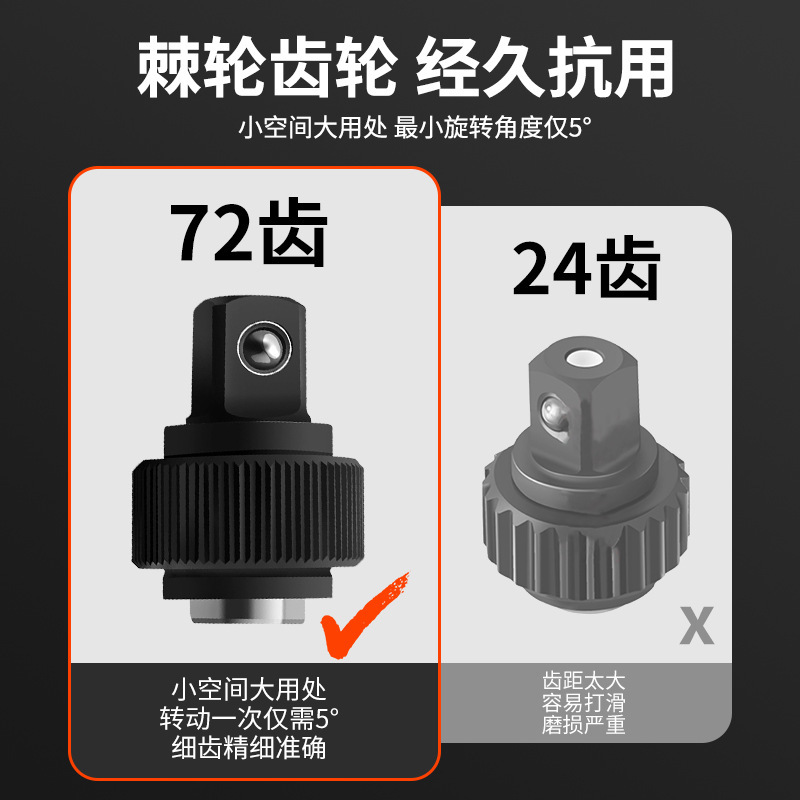 棘轮齿轮 经久抗用

小空间大用处 最小旋转角度仅5°

72齿

小空间大用处
转动一次仅需5°
细齿精细准确

24齿

X

齿距太大
容易打滑
磨损严重