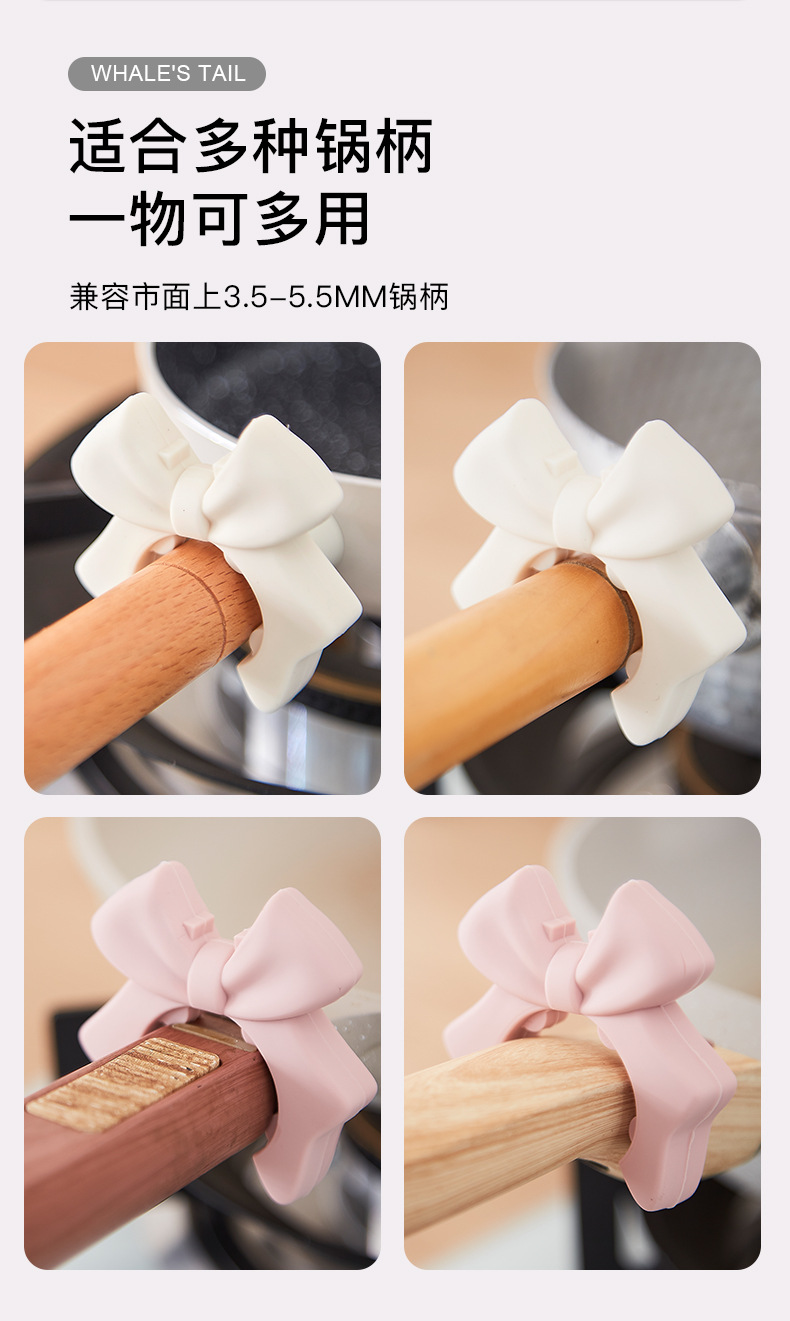 WHALE'S TAIL

适合多种锅柄
一物可多用

兼容市面上3.5-5.5MM锅柄