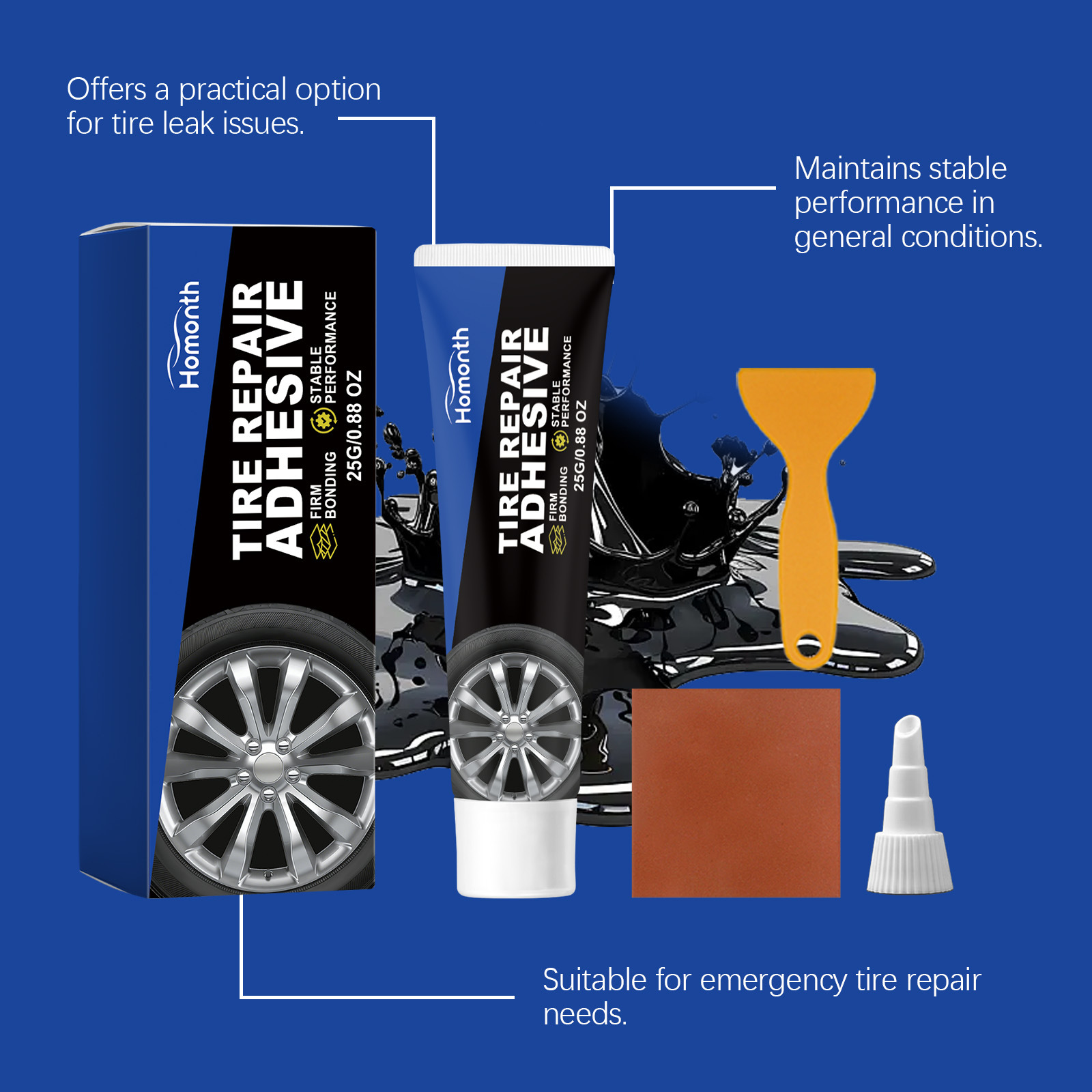 Offers a practical option for tire leak issues.

Maintains stable performance in general conditions.

Homonth

TIRE REPAIR ADHESIVE

FIRM BONDING

STABLE PERFORMANCE

25G/0.88 OZ

Homonth

TIRE REPAIR ADHESIVE

FIRM BONDING

STABLE PERFORMANCE

25G/0.88 OZ

Suitable for emergency tire repair needs.