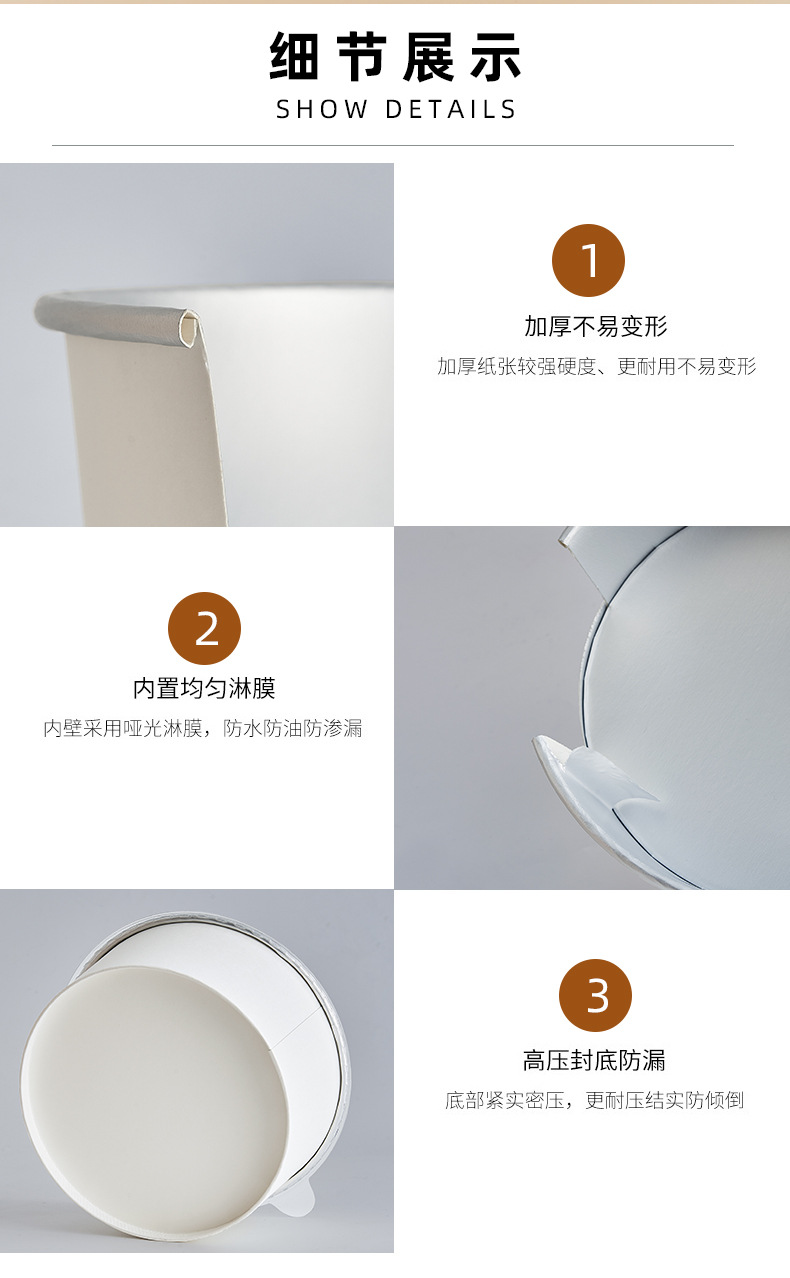 细节展示
SHOW DETAILS

1
加厚不易变形
加厚纸张较强硬度、更耐用不易变形

2
内置均匀淋膜
内壁采用哑光淋膜，防水防油防渗漏

3
高压封底防漏
底部紧实密压，更耐压结实防倾倒