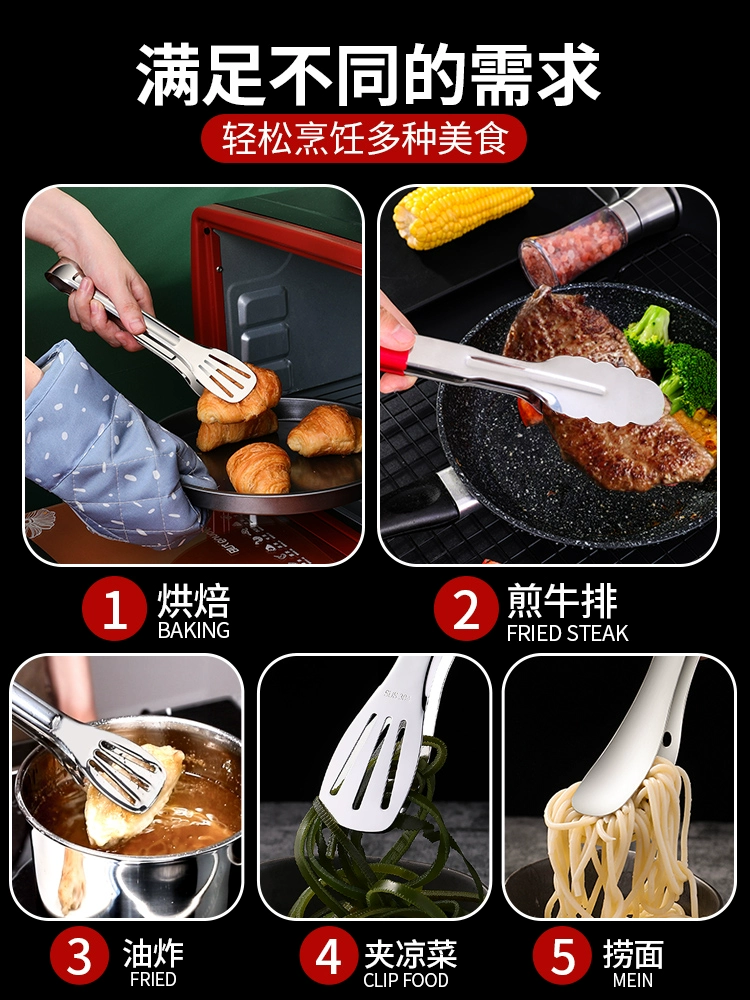 满足不同的需求

轻松烹饪多种美食

1 烘焙 BAKING

2 煎牛排 FRIED STEAK

3 油炸 FRIED

4 夹凉菜 CLIP FOOD

5 捞面 MEIN