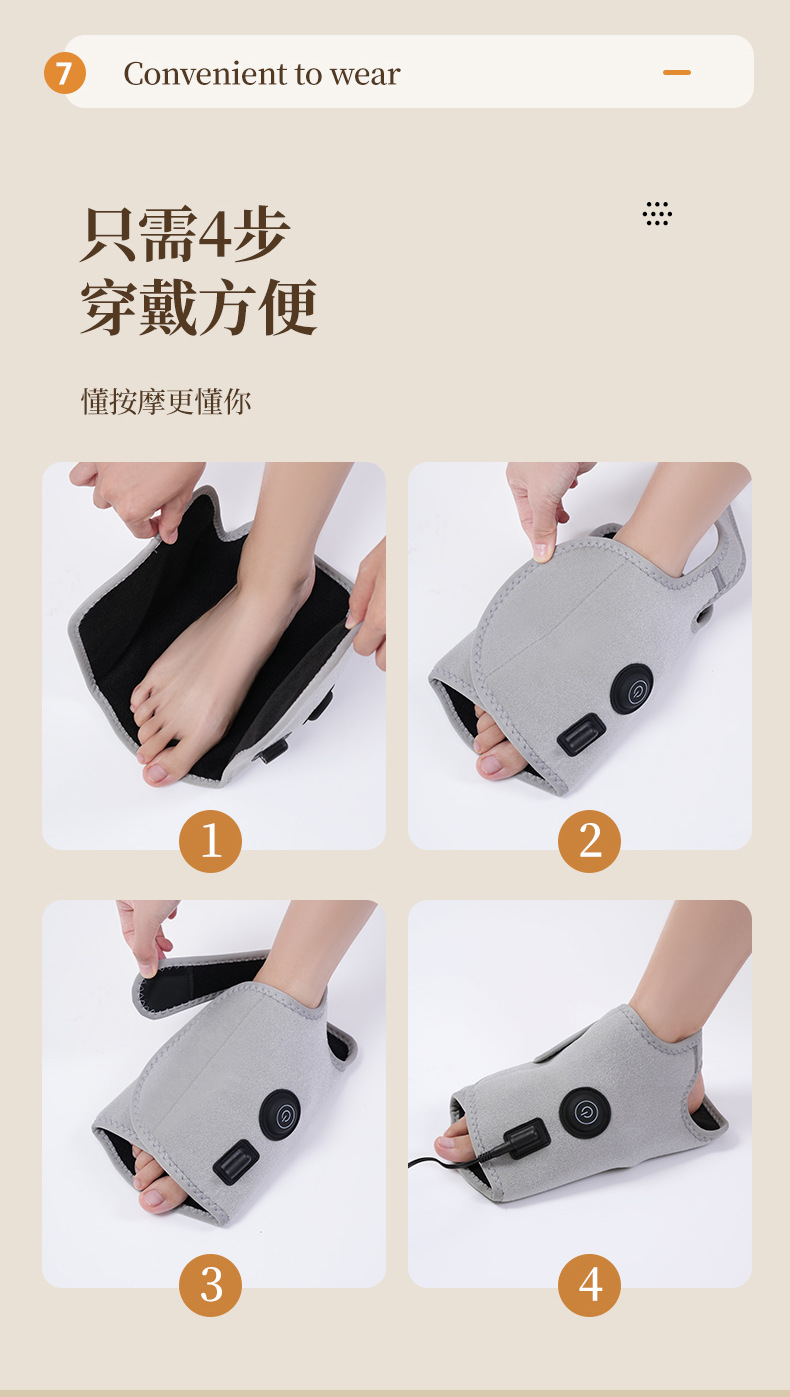 7 Convenient to wear

只需4步
穿戴方便

懂按摩更懂你

1

2

3

4