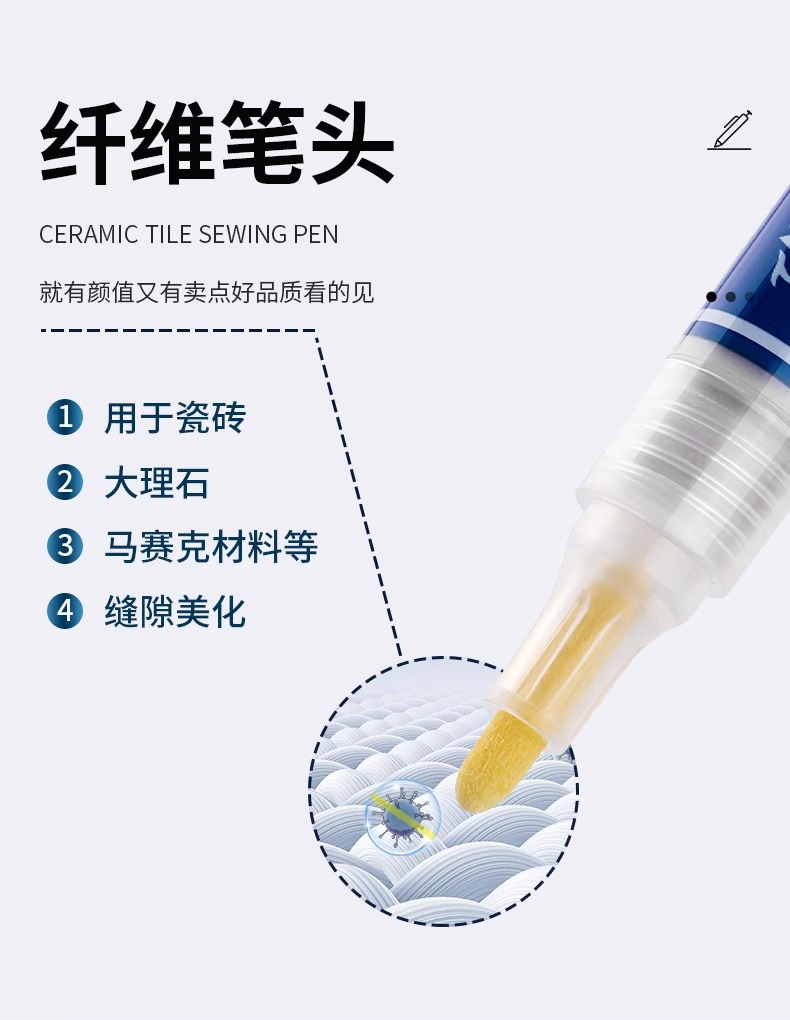 纤维笔头

CERAMIC TILE SEWING PEN

就有颜值又有卖点好品质看的见

1 用于瓷砖
2 大理石
3 马赛克材料等
4 缝隙美化