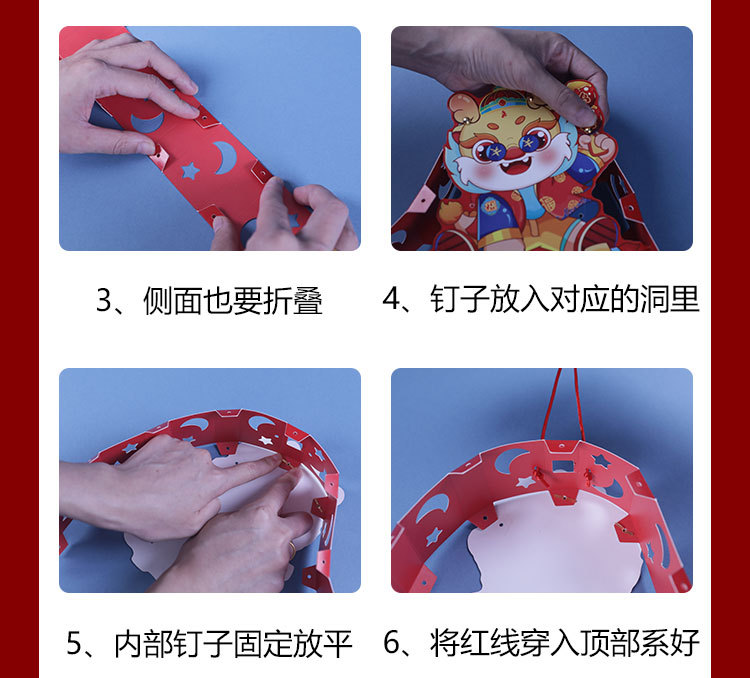 3、侧面也要折叠

4、钉子放入对应的洞里

5、内部钉子固定放平

6、将红线穿入顶部系好