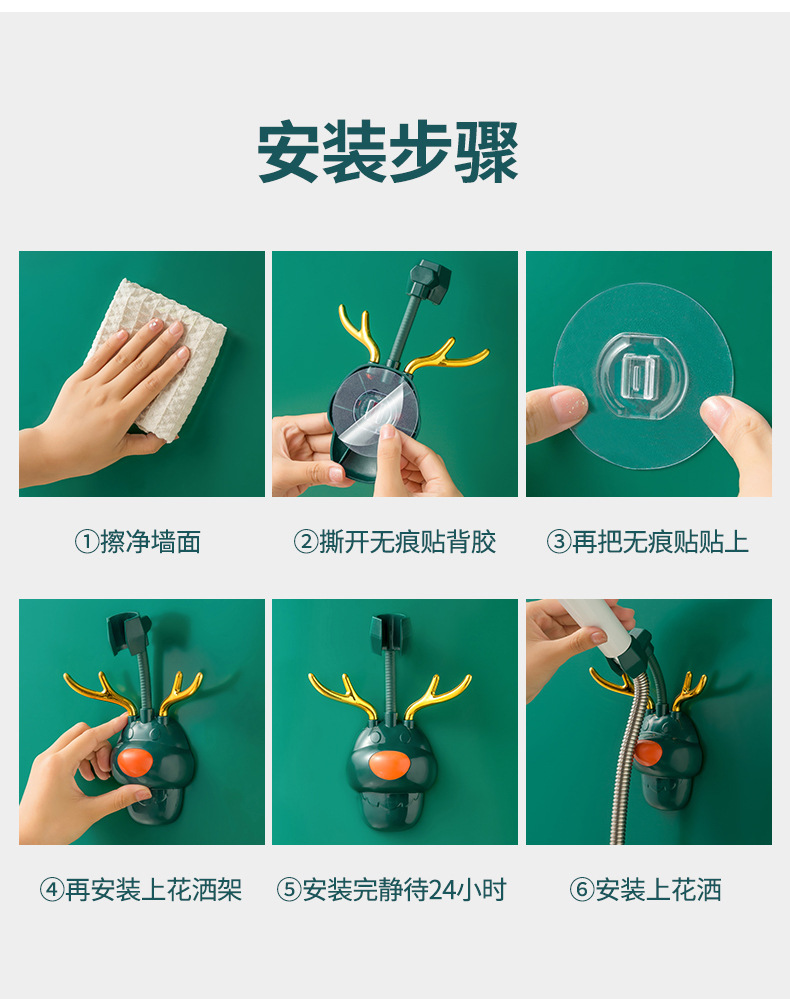 安装步骤

①擦净墙面

②撕开无痕贴背胶

③再把无痕贴贴上

④再安装上花洒架

⑤安装完静待24小时

⑥安装上花洒