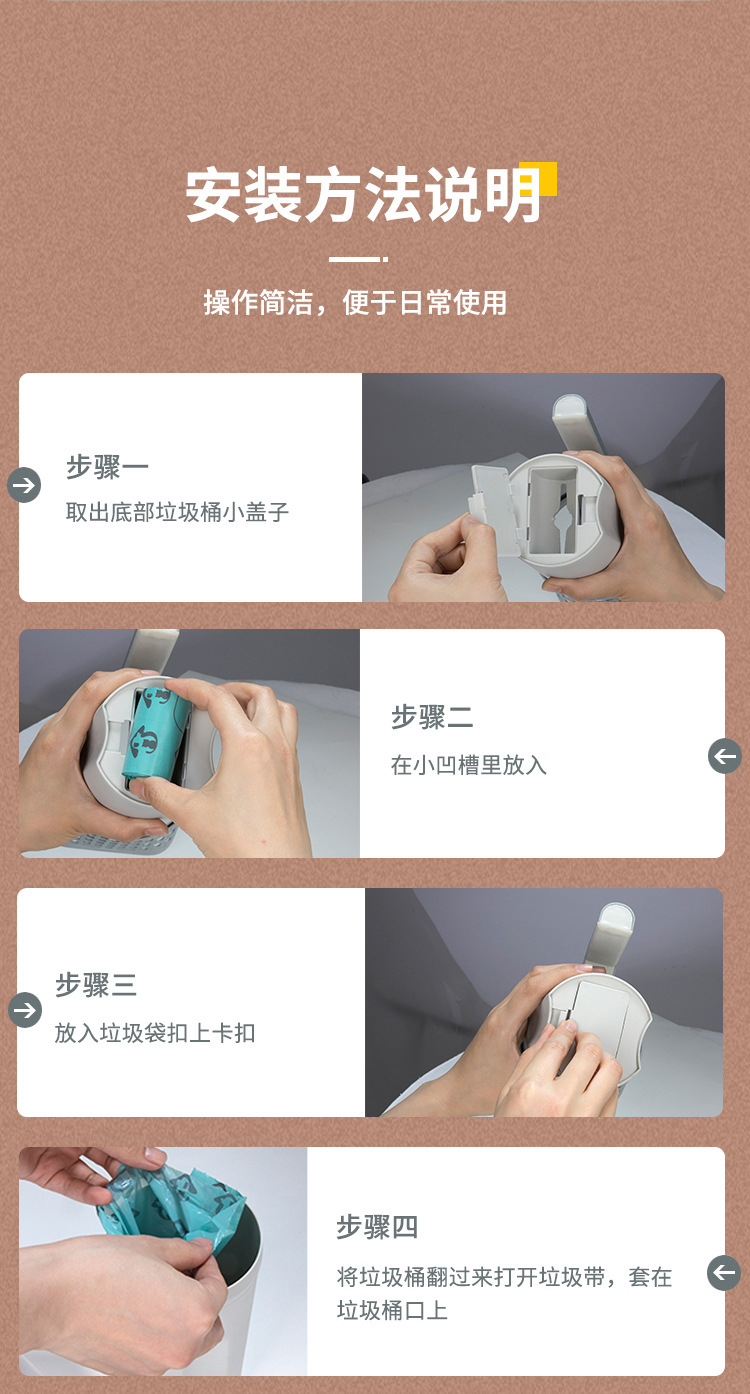 安装方法说明

操作简洁，便于日常使用

步骤一

取出底部垃圾桶小盖子

步骤二

在小凹槽里放入

步骤三

放入垃圾袋扣上卡扣

步骤四

将垃圾桶翻过来打开垃圾带，套在垃圾桶口上