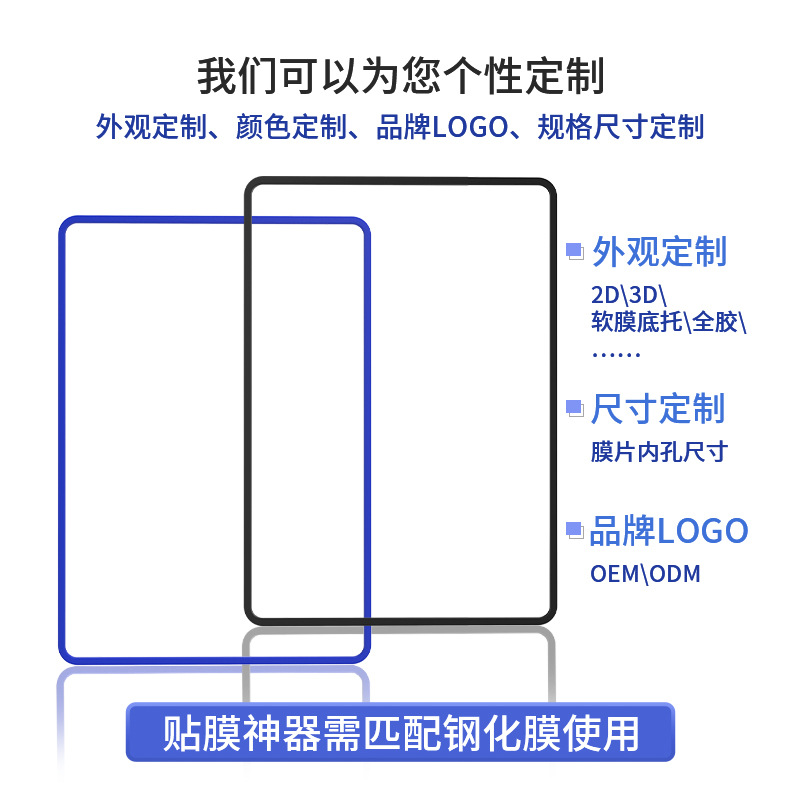 我们可以为您个性定制

外观定制、颜色定制、品牌LOGO、规格尺寸定制

外观定制

2D\3D\
软膜底托\全胶\
……

尺寸定制

膜片内孔尺寸

品牌LOGO

OEM\ODM

贴膜神器需匹配钢化膜使用