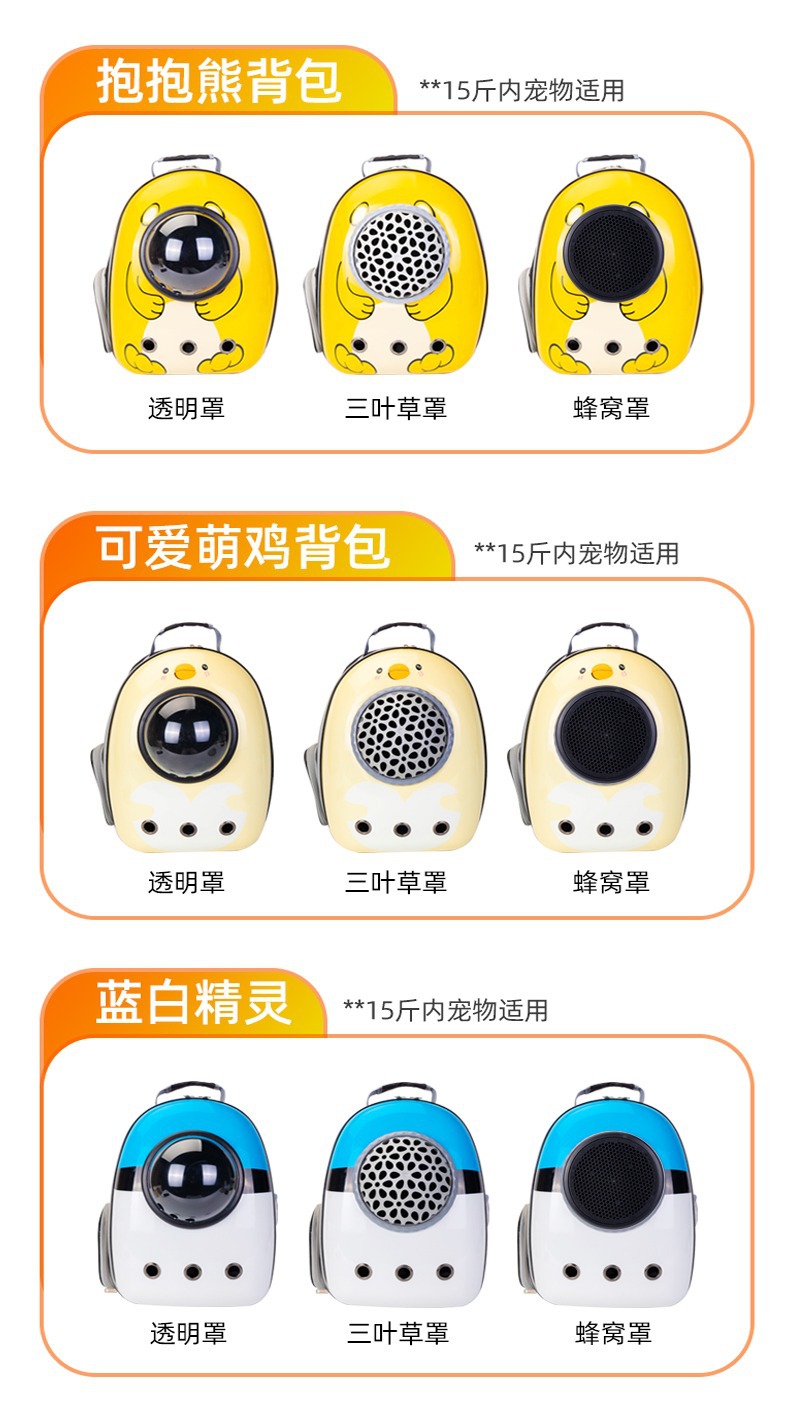 抱抱熊背包

**15斤内宠物适用

透明罩 三叶草罩 蜂窝罩

可爱萌鸡背包

**15斤内宠物适用

透明罩 三叶草罩 蜂窝罩

蓝白精灵

**15斤内宠物适用

透明罩 三叶草罩 蜂窝罩