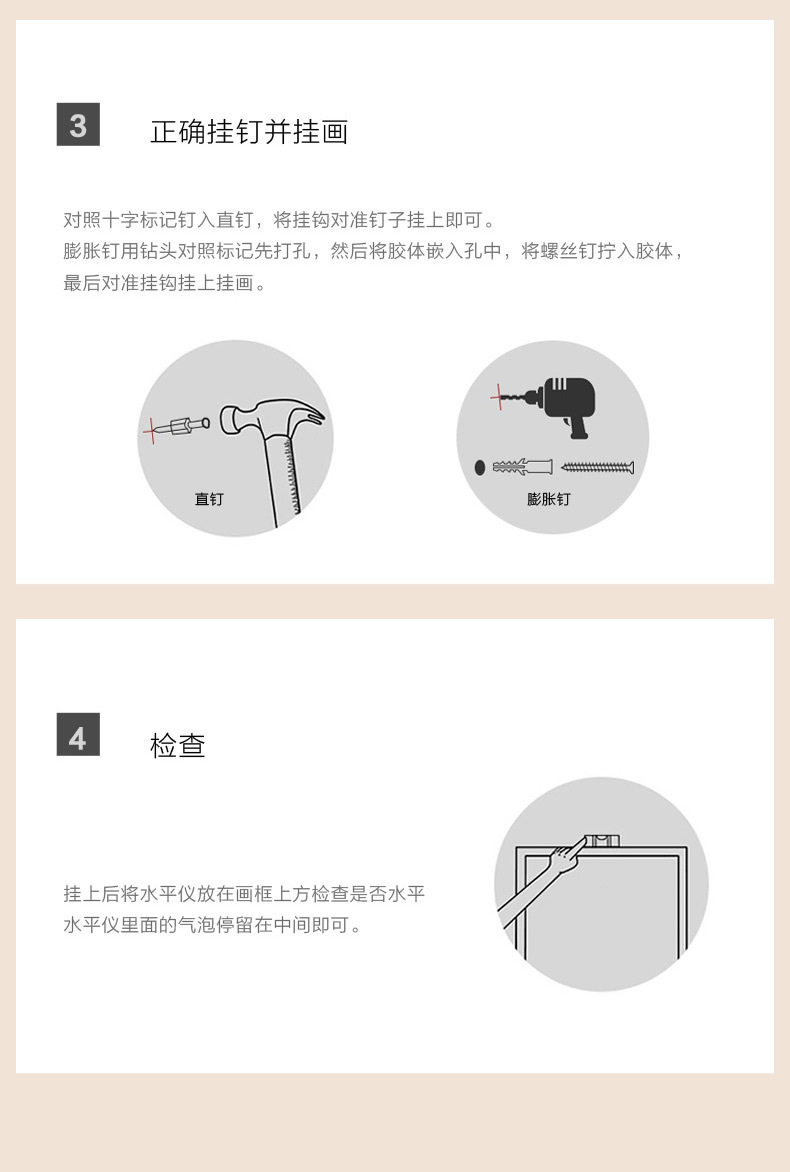 3

正确挂钉并挂画

对照十字标记钉入直钉，将挂钩对准钉子挂上即可。
膨胀钉用钻头对照标记先打孔，然后将胶体嵌入孔中，将螺丝钉拧入胶体，最后对准挂钩挂上挂画。

直钉

膨胀钉

4

检查

挂上后将水平仪放在画框上方检查是否水平
水平仪里面的气泡停留在中间即可。